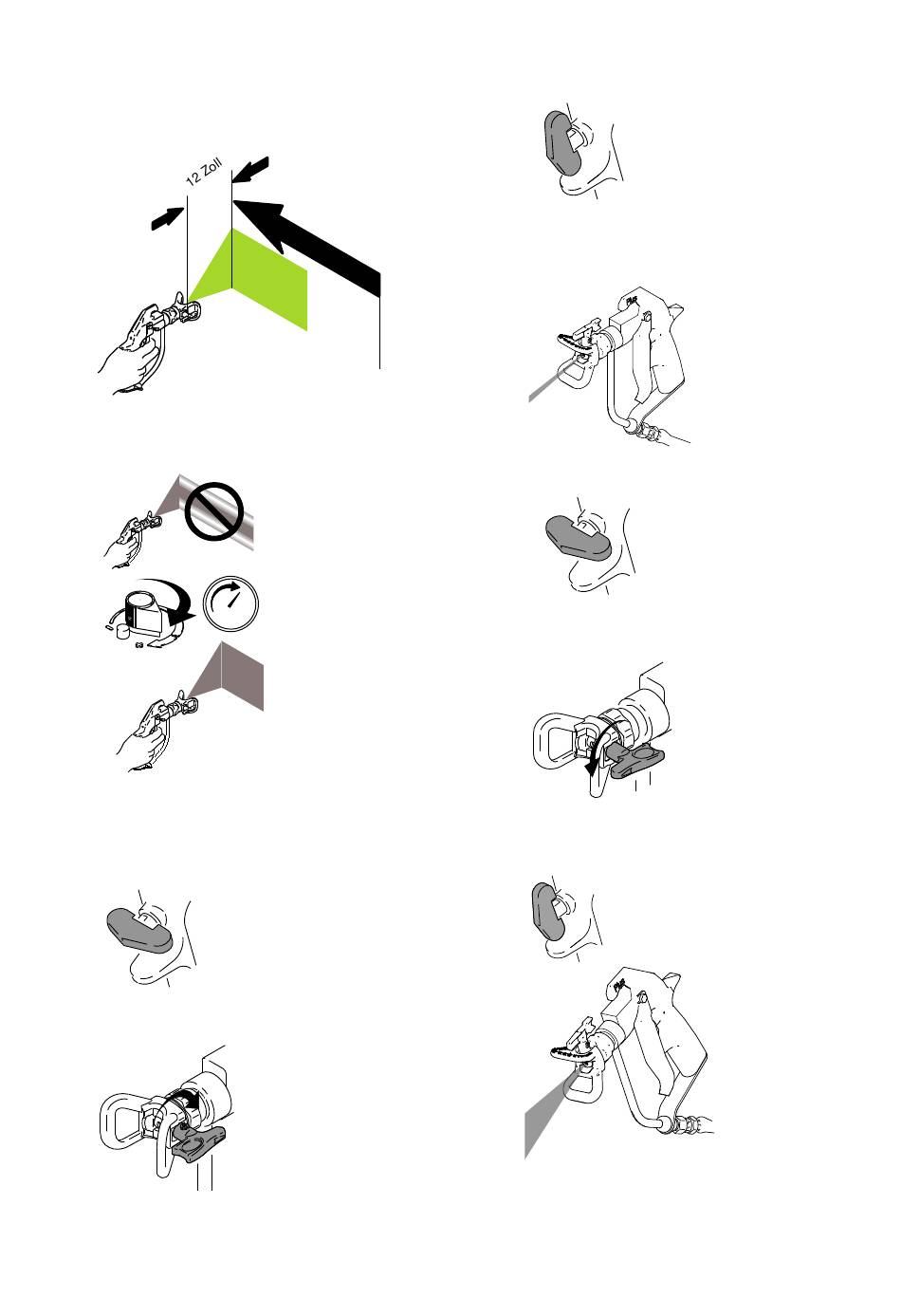 12 Zoll