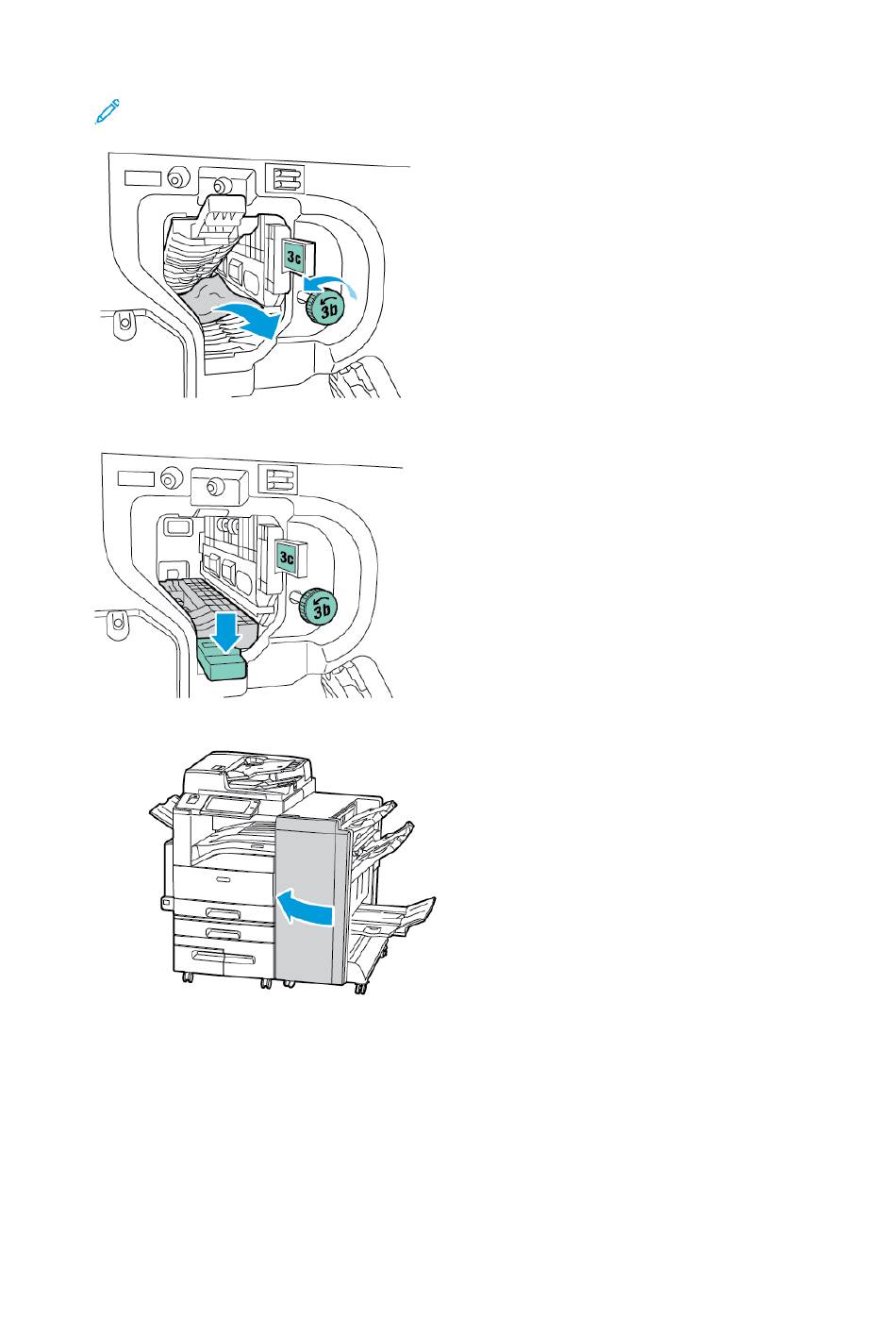 3c
3b
3c
3b