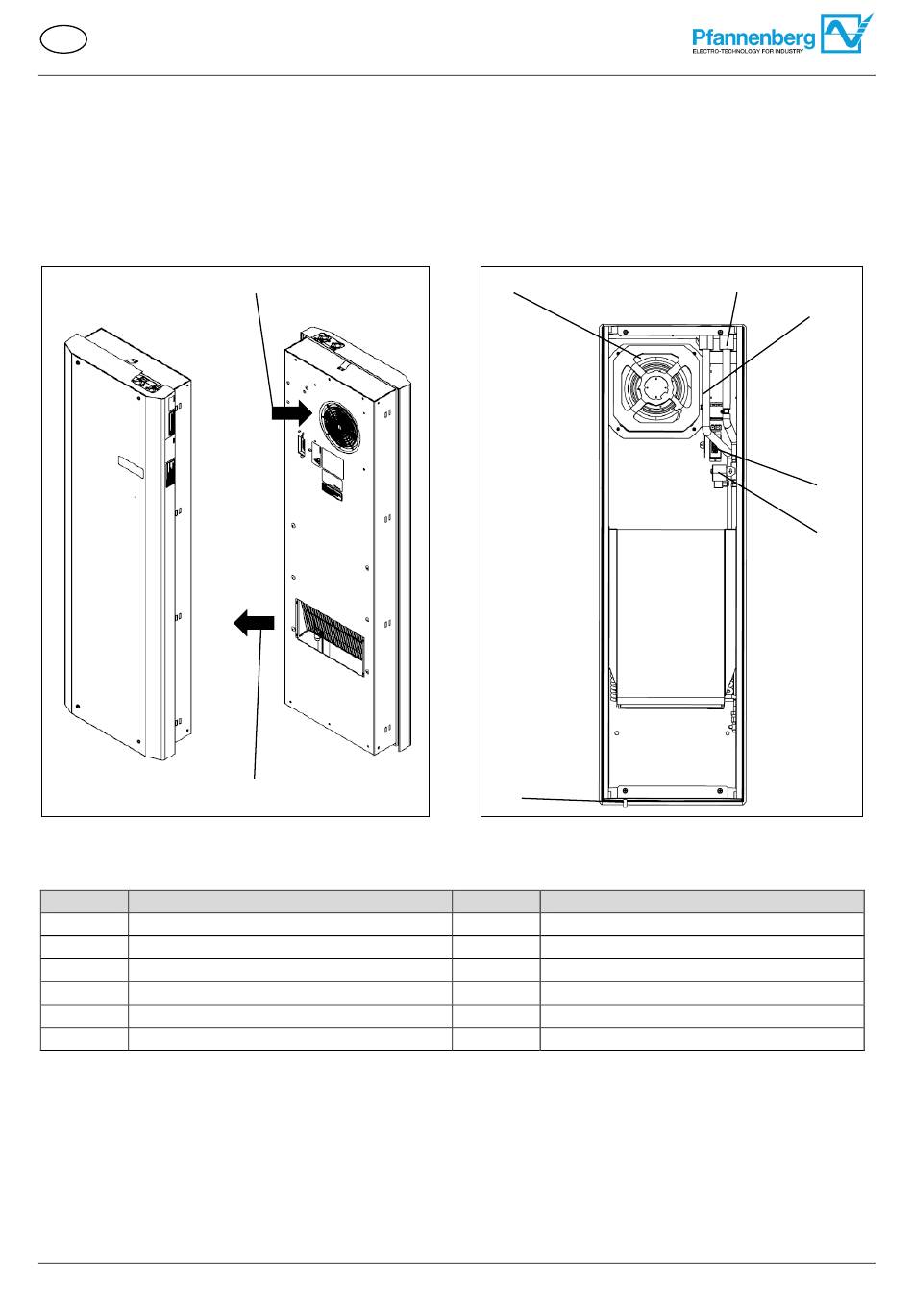 Pfannenberg
ELECTRO-TECHNOLOGY FOR INDUSTRY