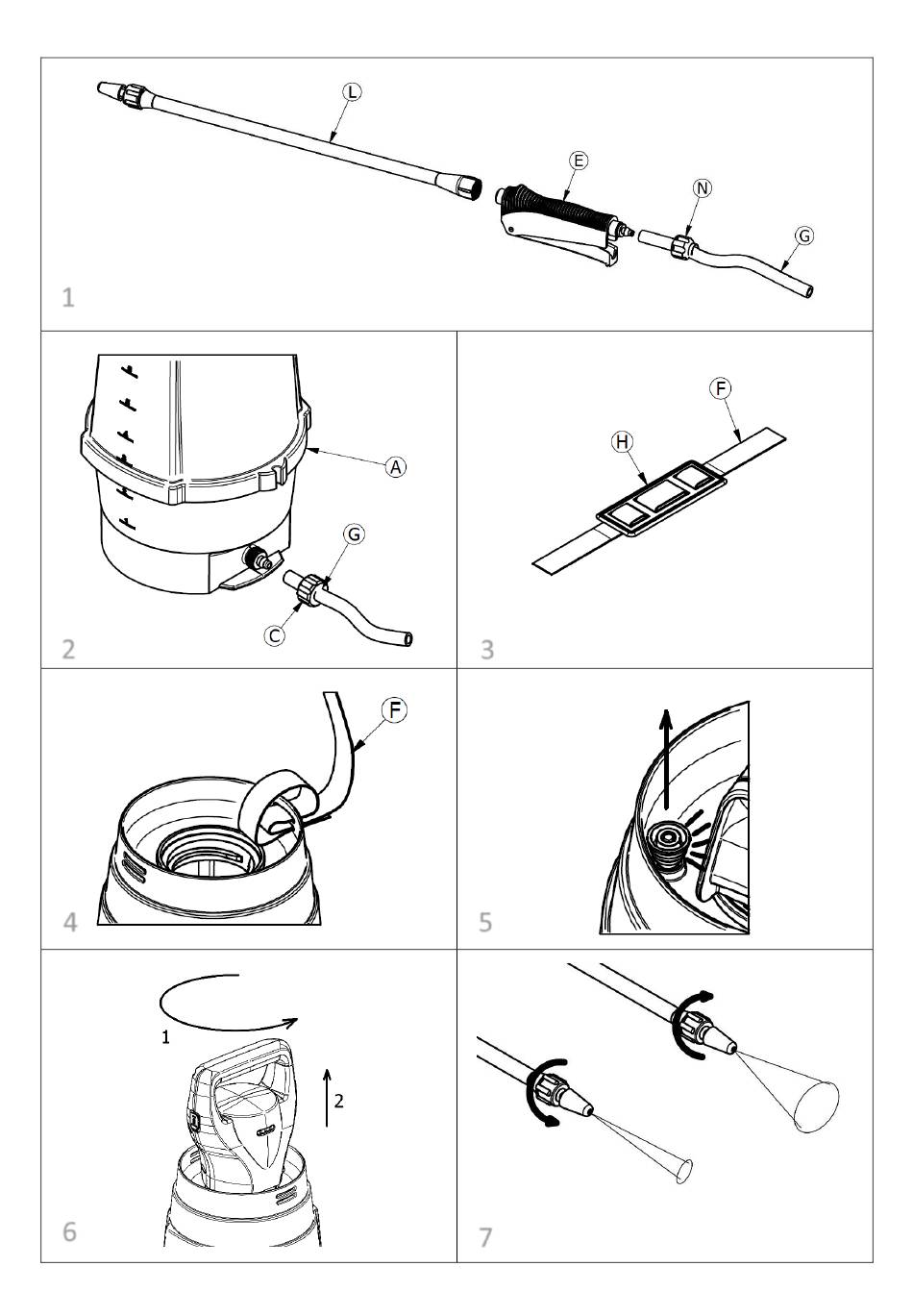 L
E
N
G
1

A
G
C
2

F
H
3

F
4

5

1
2
6

7