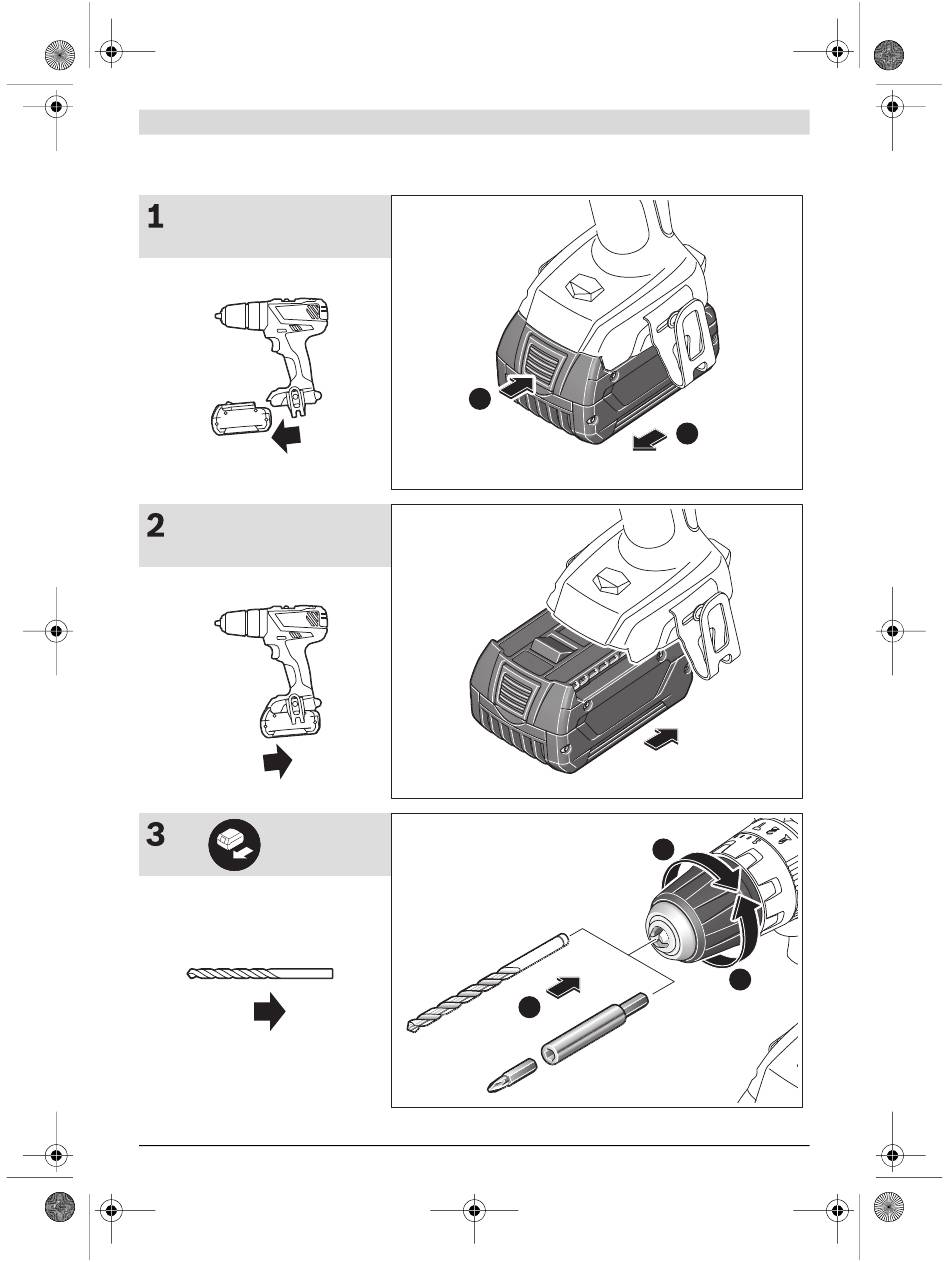 1

2

3