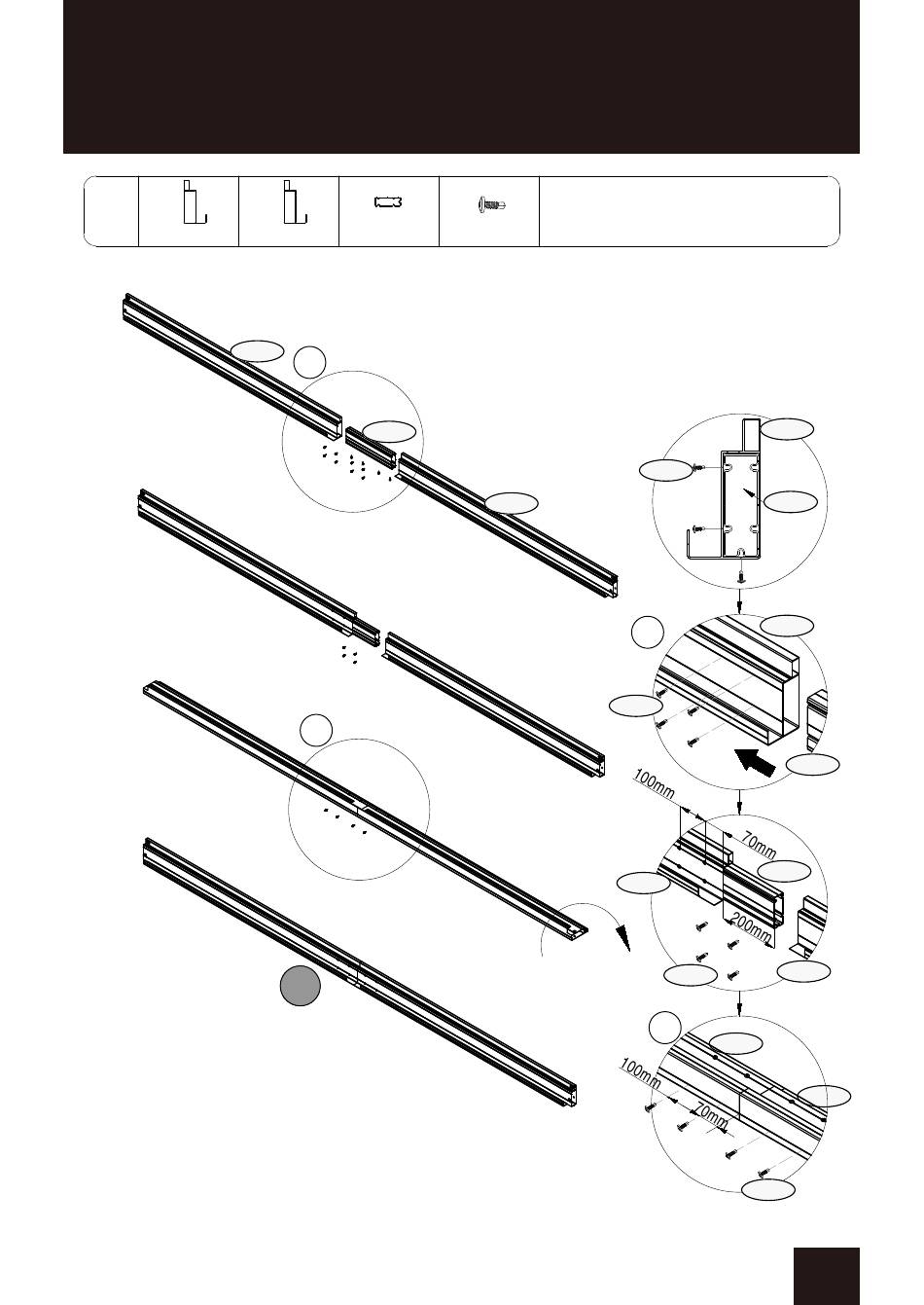 100mm
70mm
200mm
100mm
70mm