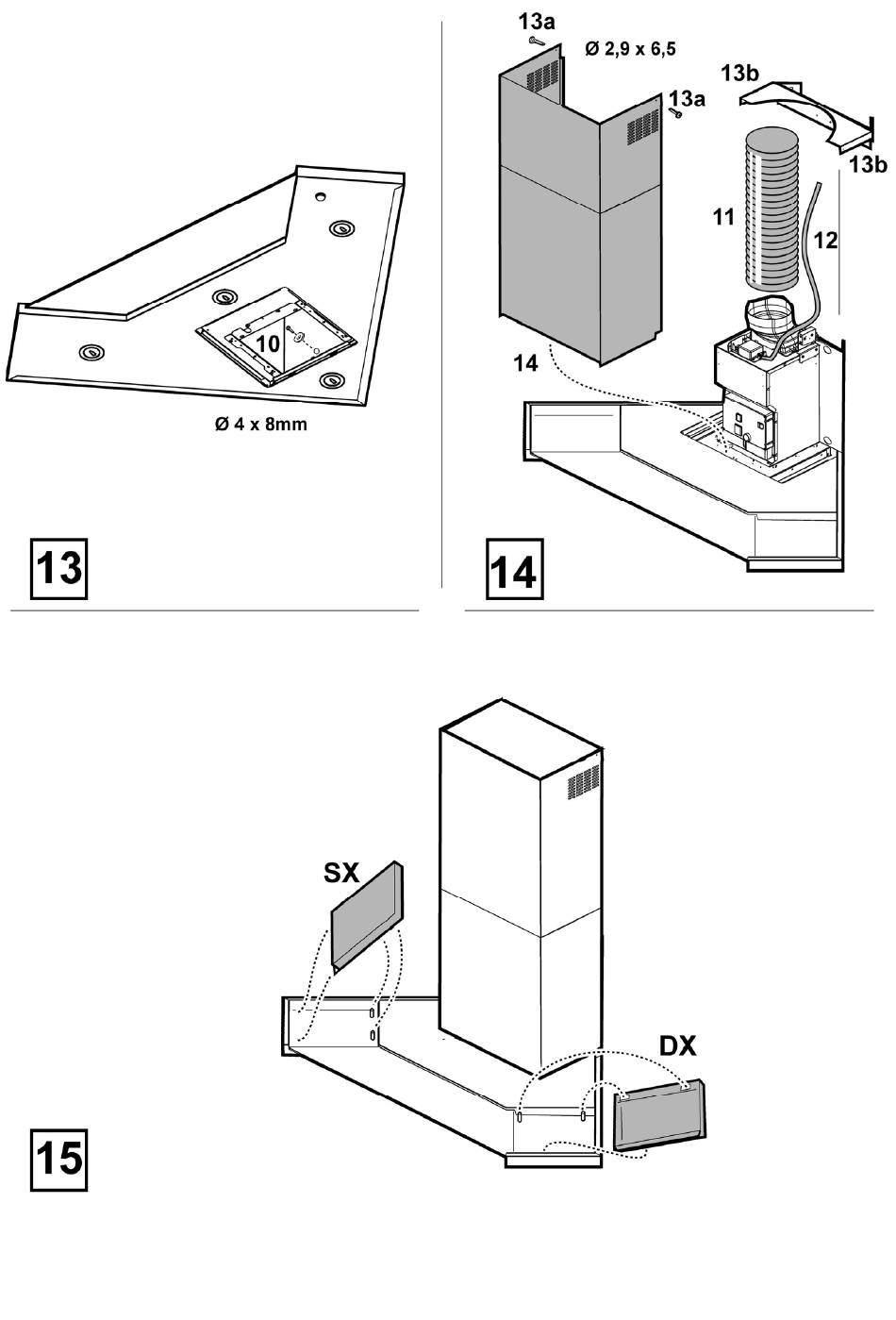 10

Ø 4 x 8mm

13

13a

Ø 2,9 x 6,5

13a

13b

13b

11

12

14

14

SX

DX

15