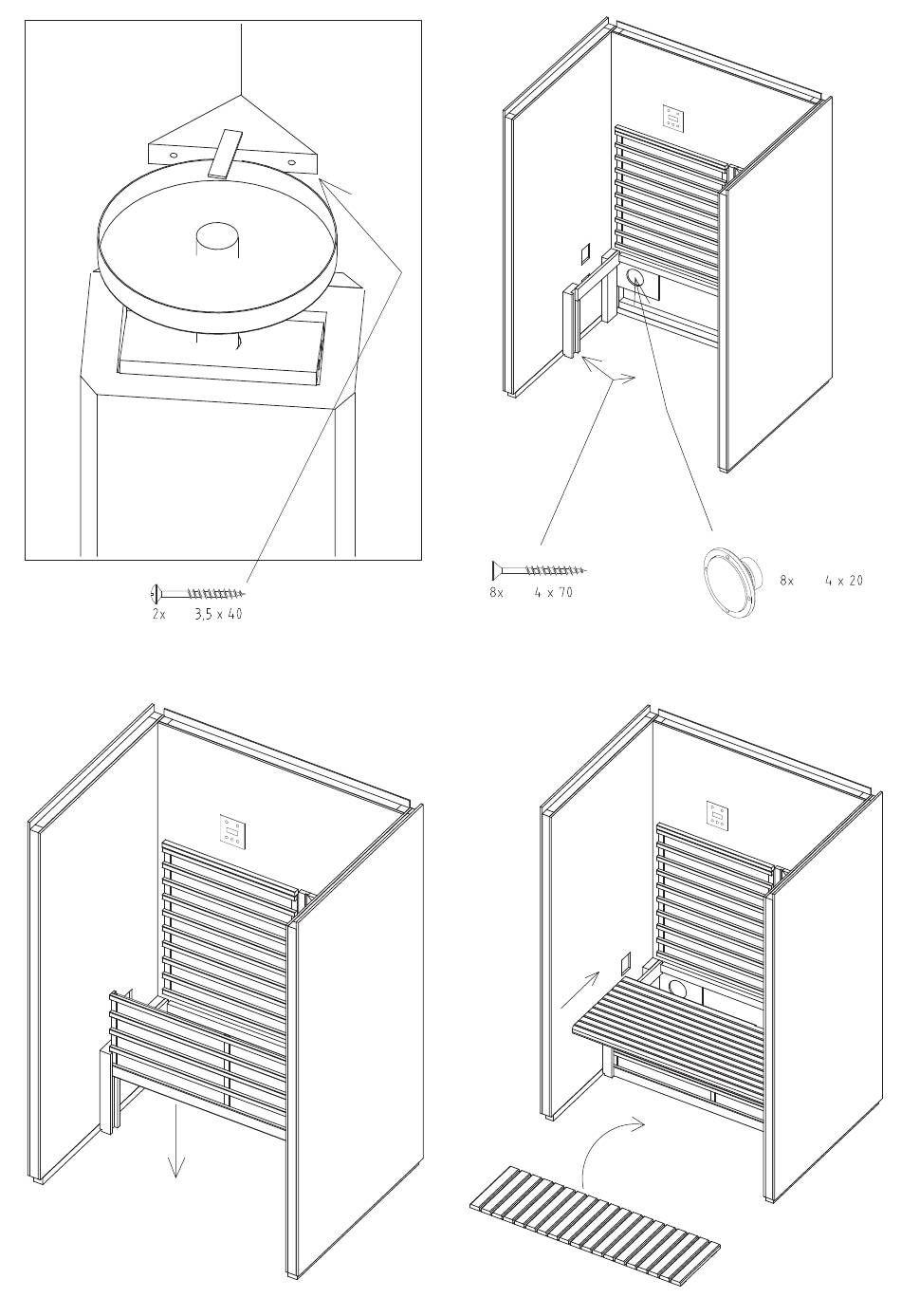 2x 3,5 x 40

8x 4 x 70

8x 4 x 20