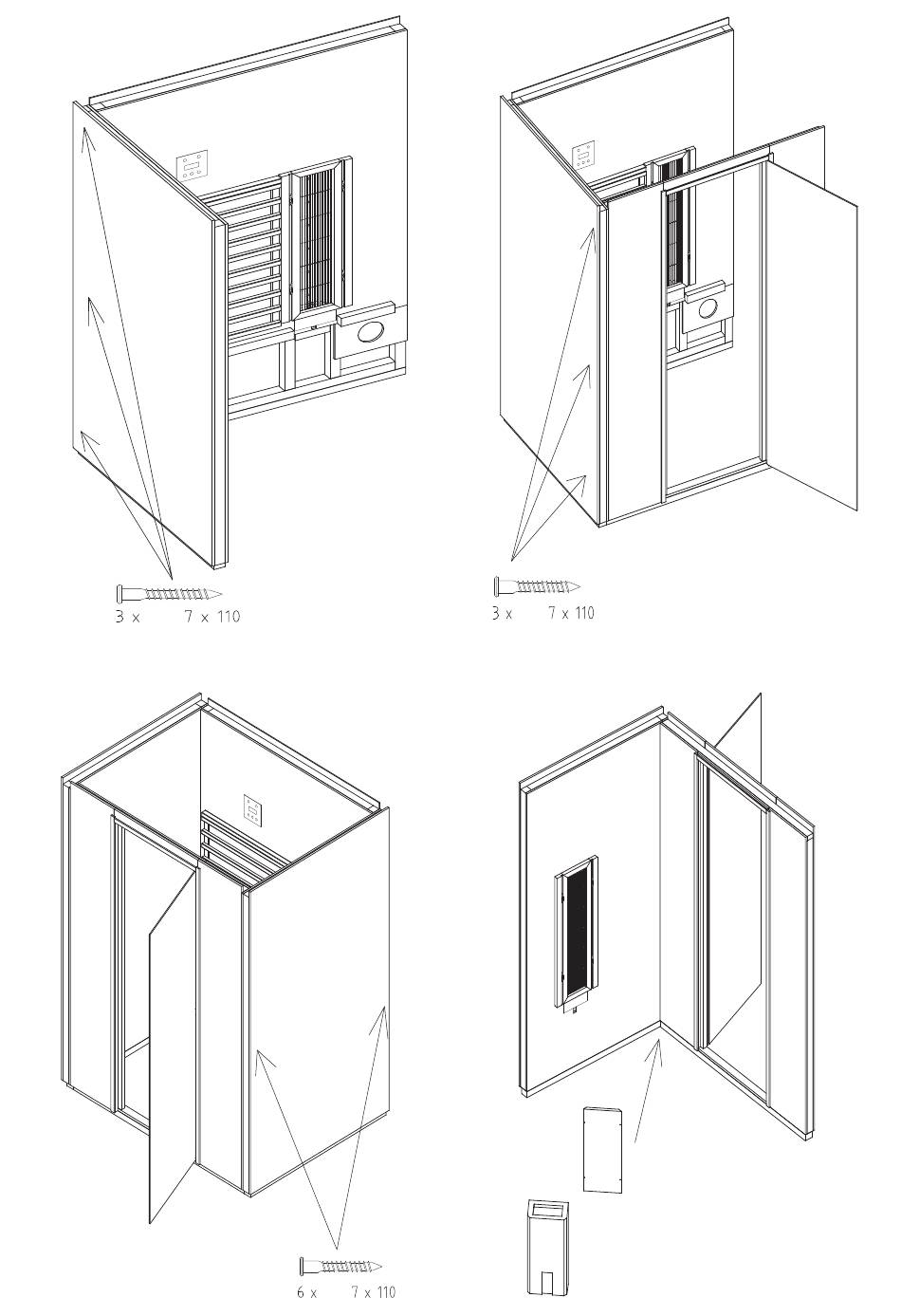 3 x 7 x 110

3 x 7 x 110

6 x 7 x 110