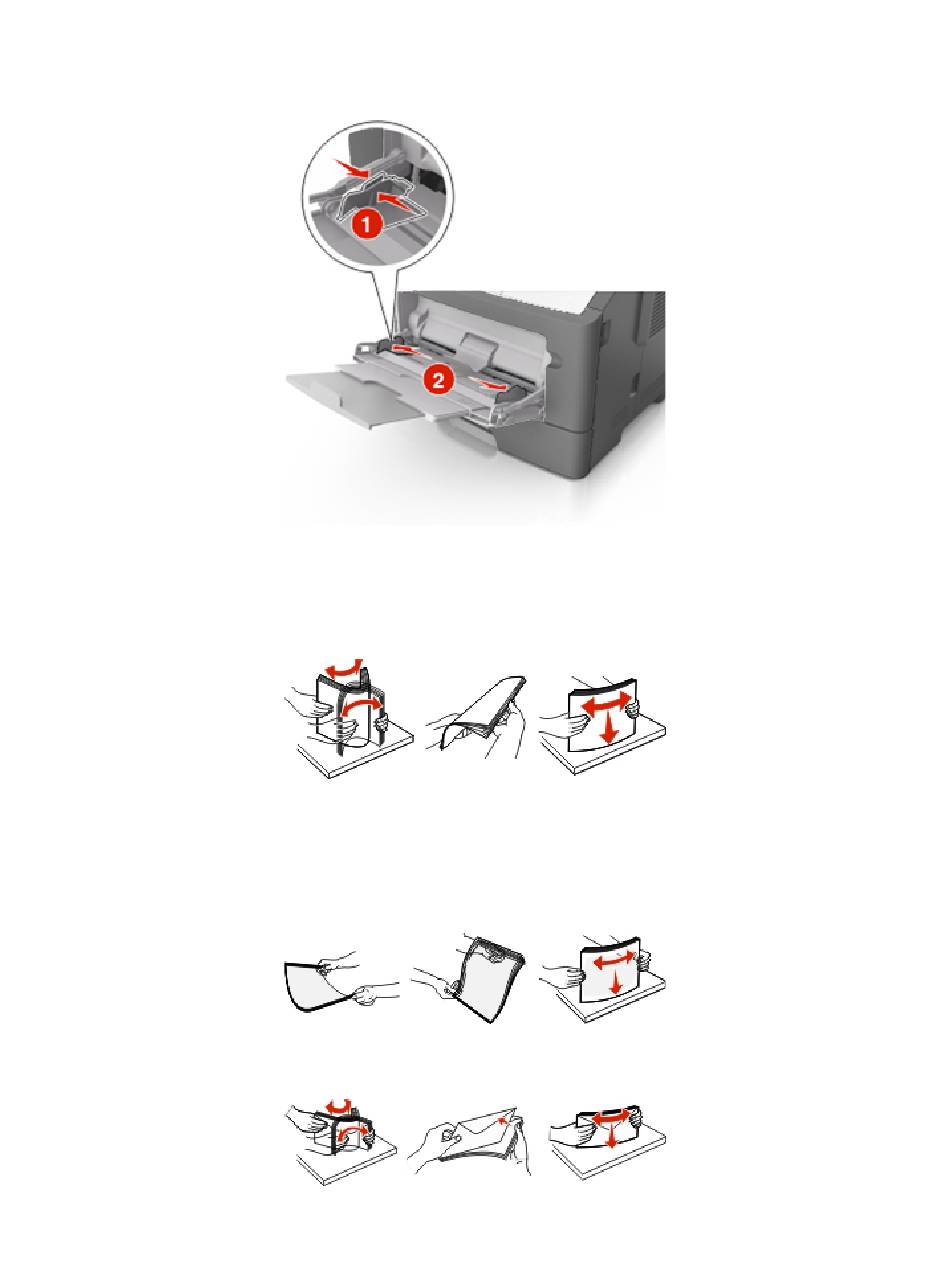 1

2