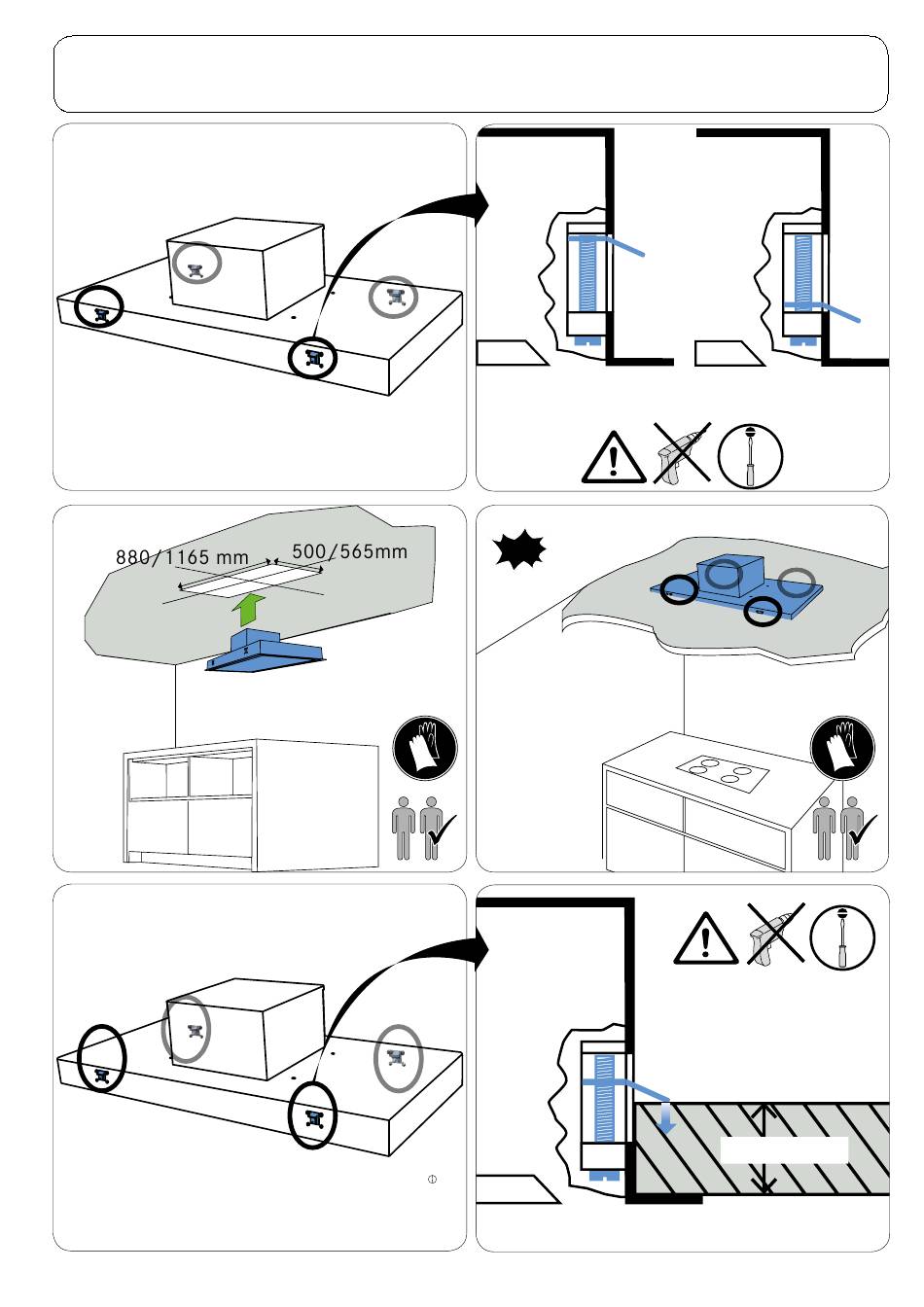 880/1165 mm

500/565mm