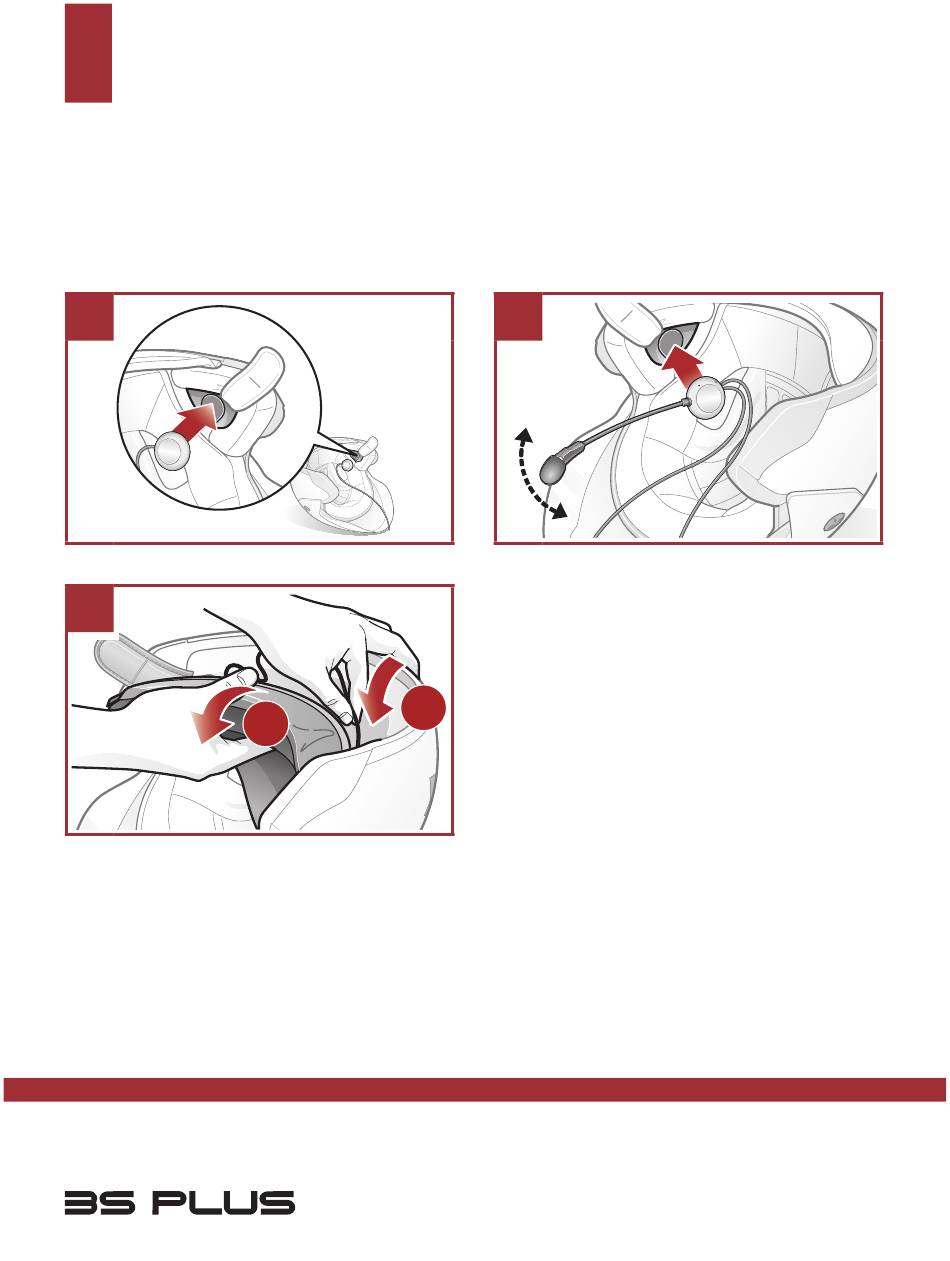 3S PLUS