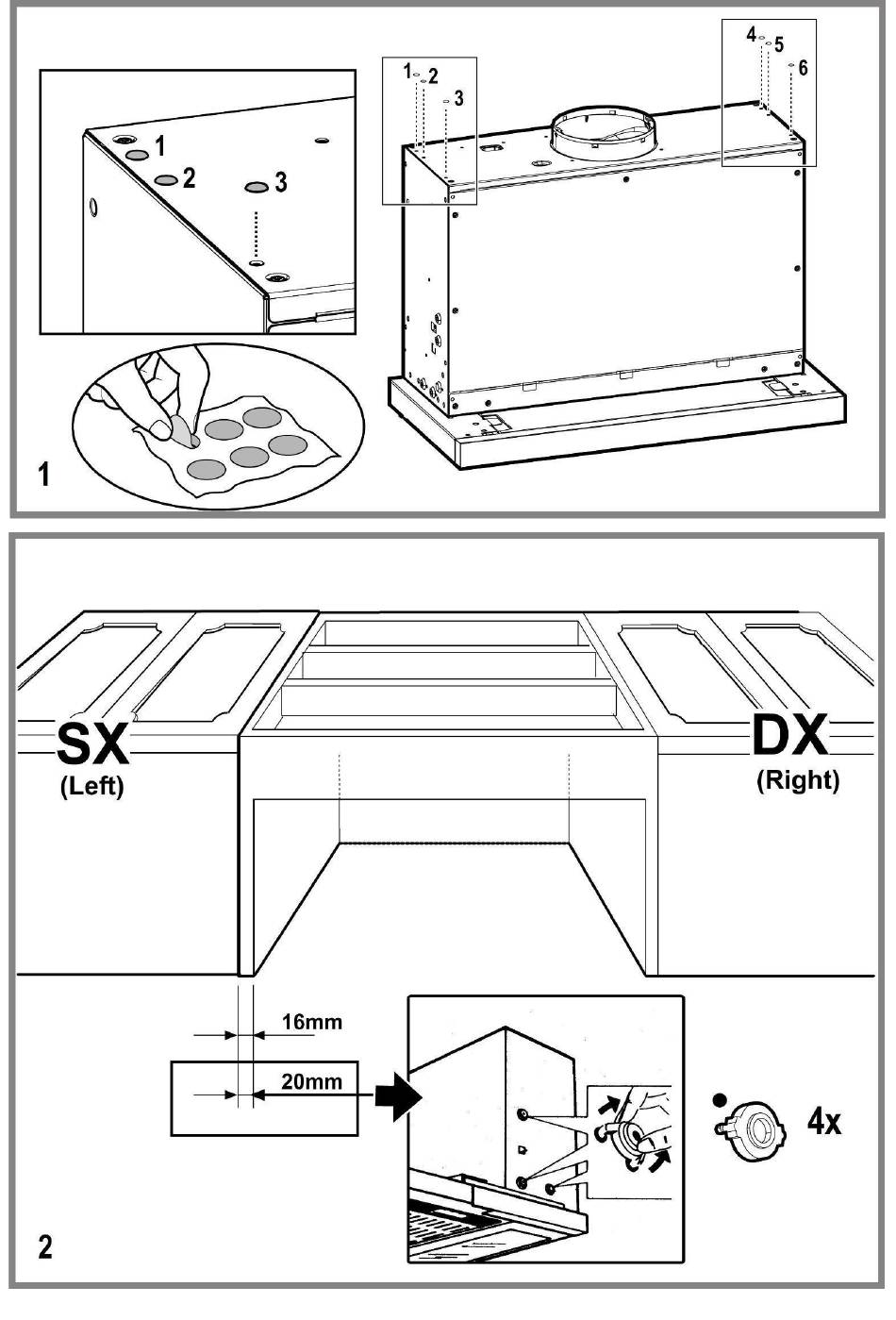 1
2
3
1
2
3
4
5
6
1

SX
(Left)
DX
(Right)
16mm
20mm
4x
2