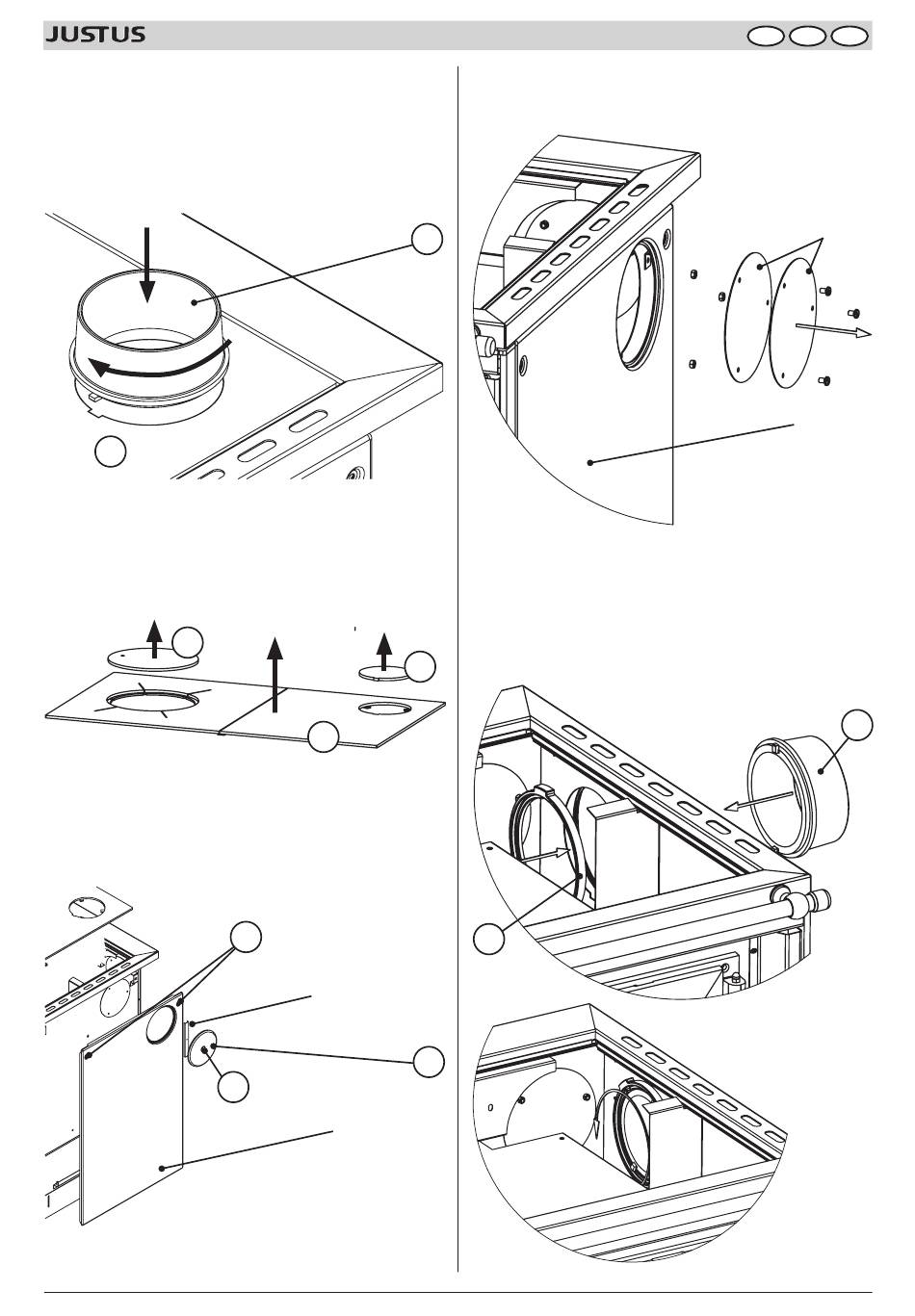 JUSTUS