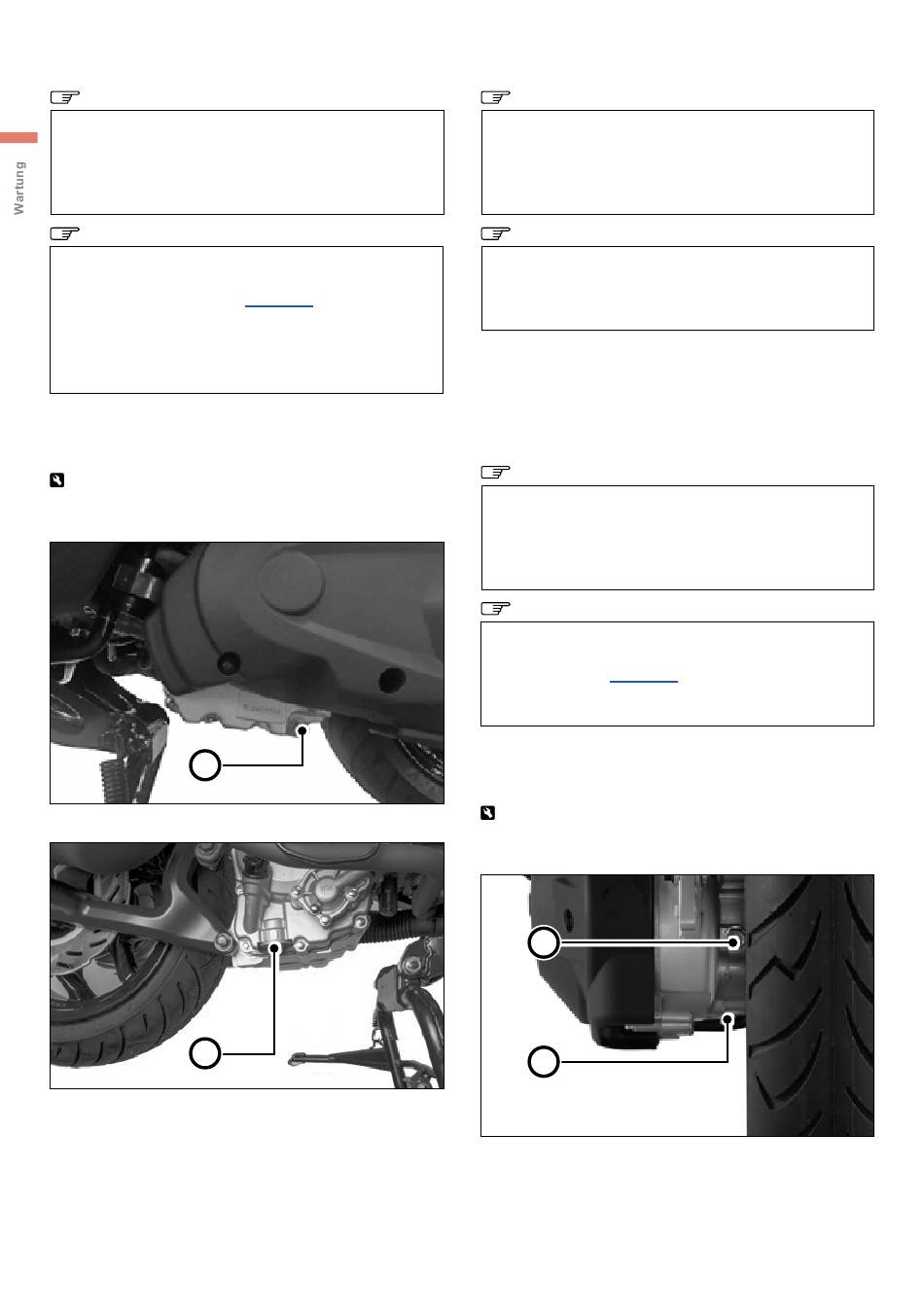 Wartung