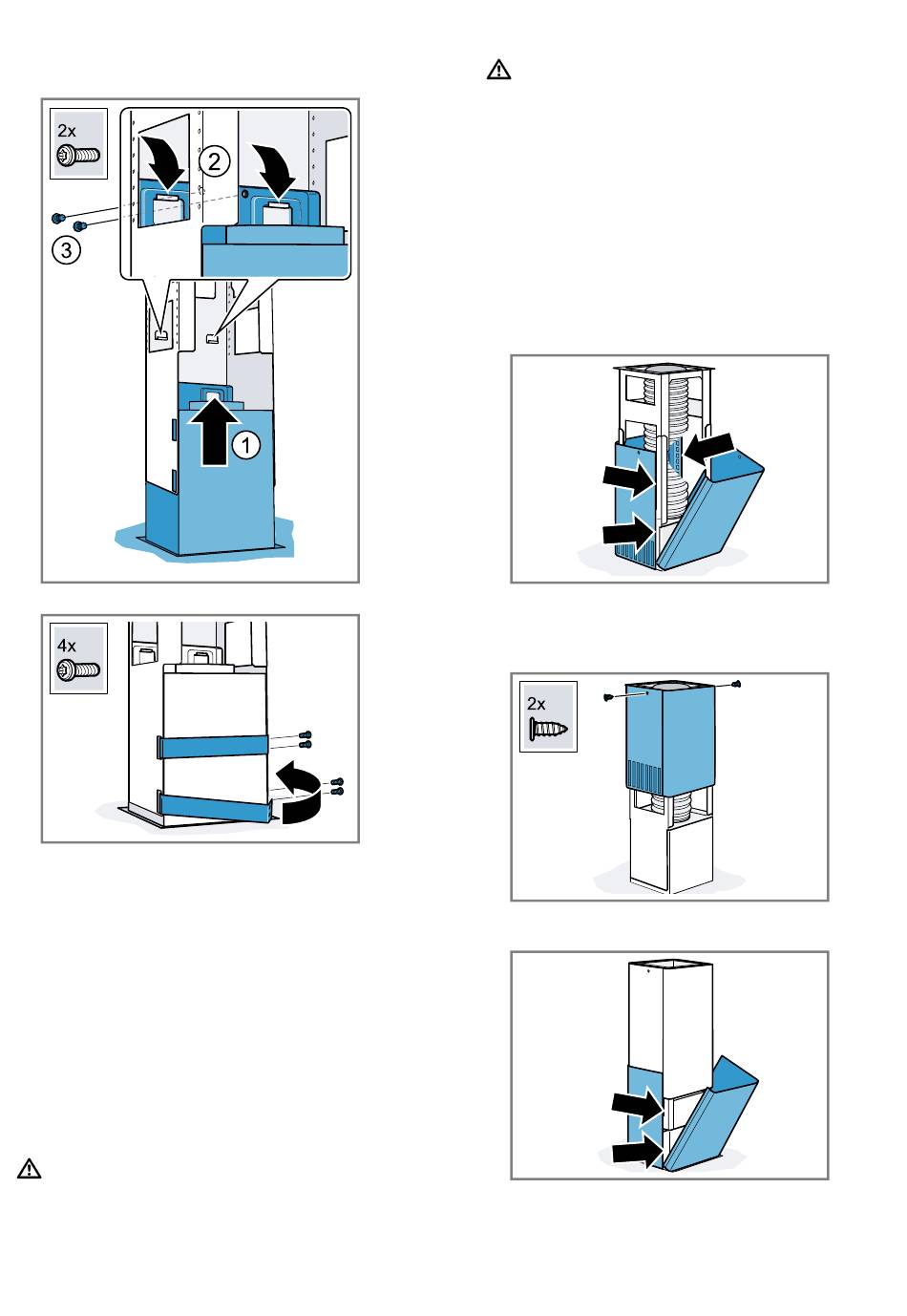 2x
2
3
1
4x
2x