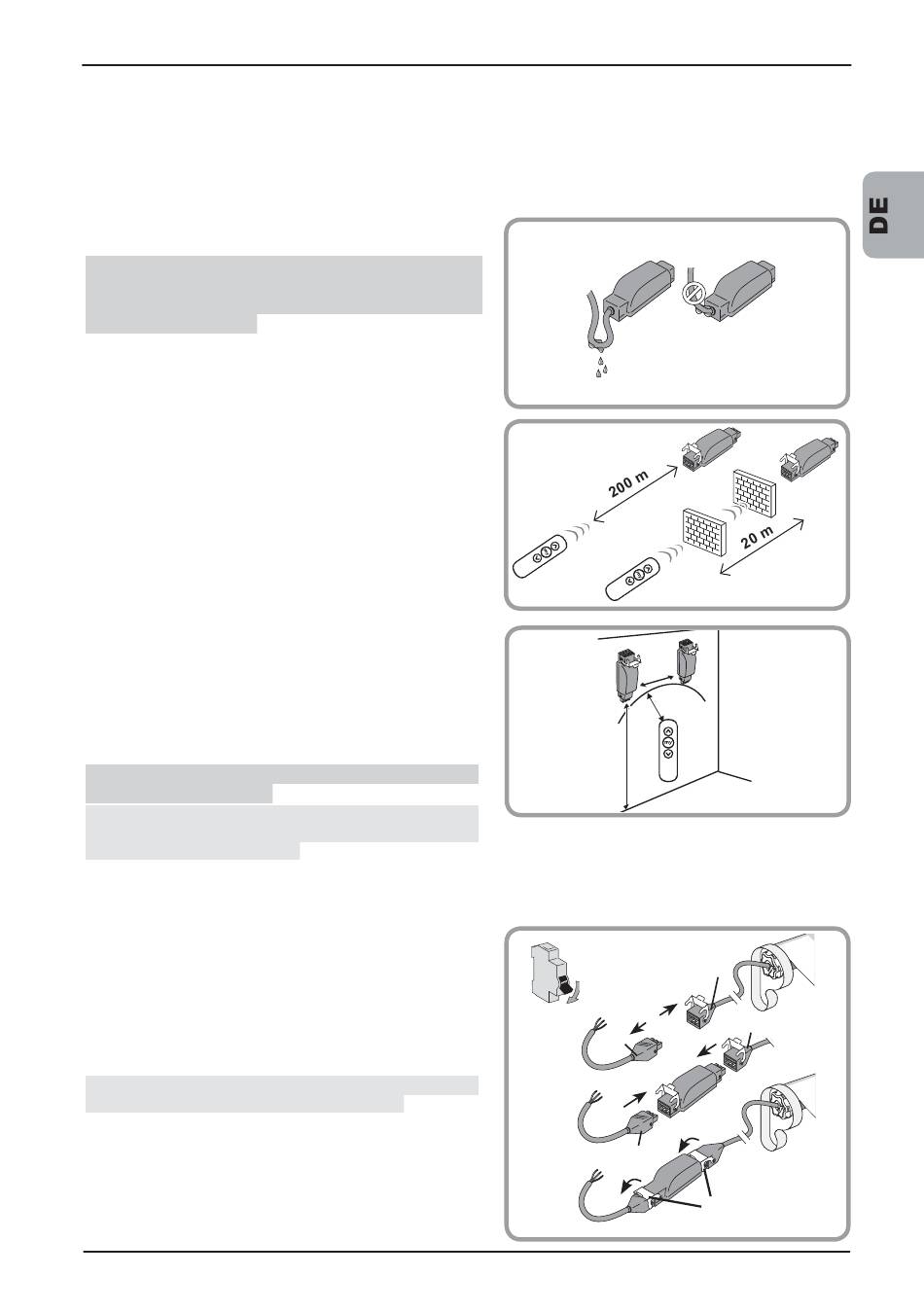 DE

200 m

20 m