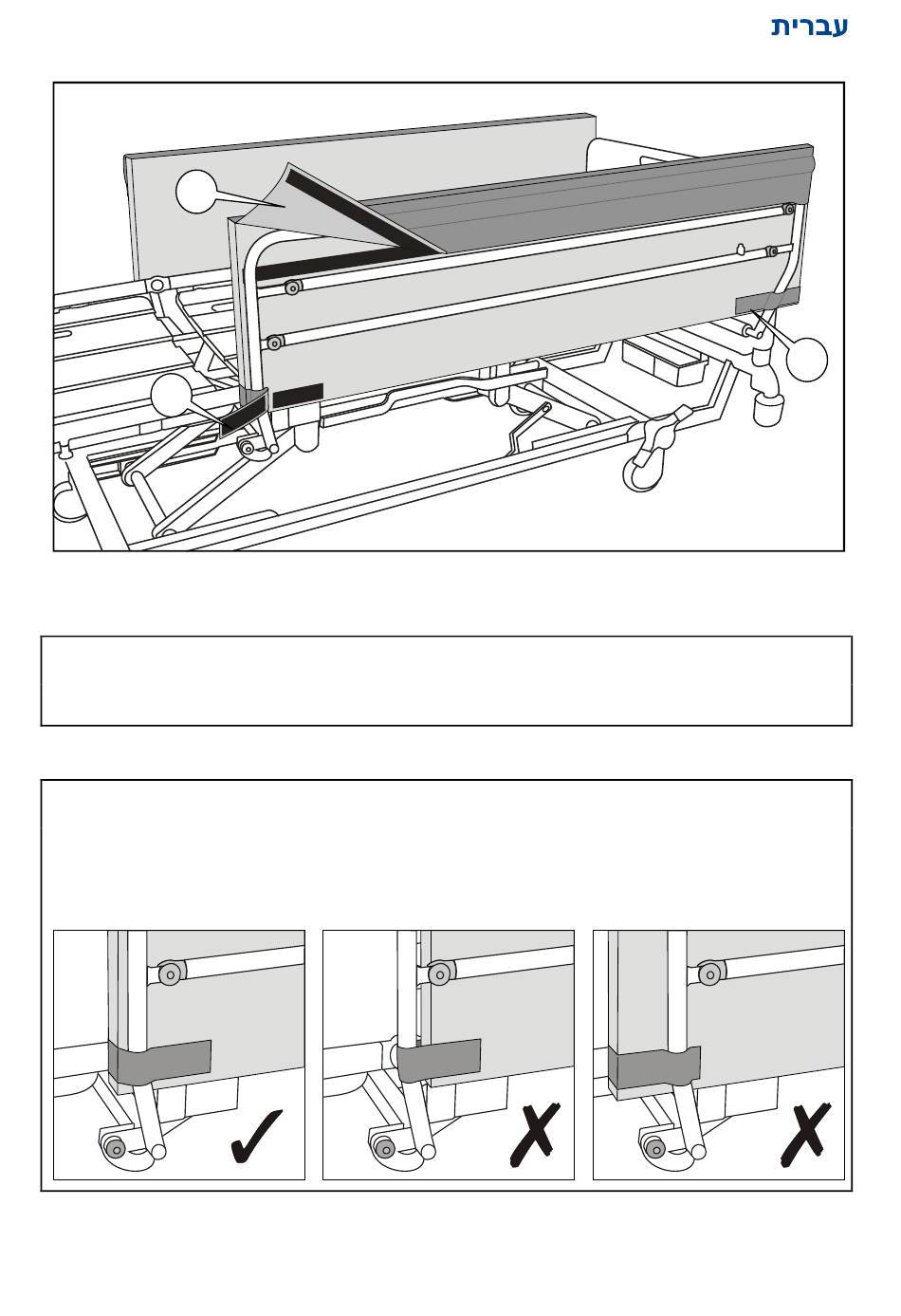 עברית