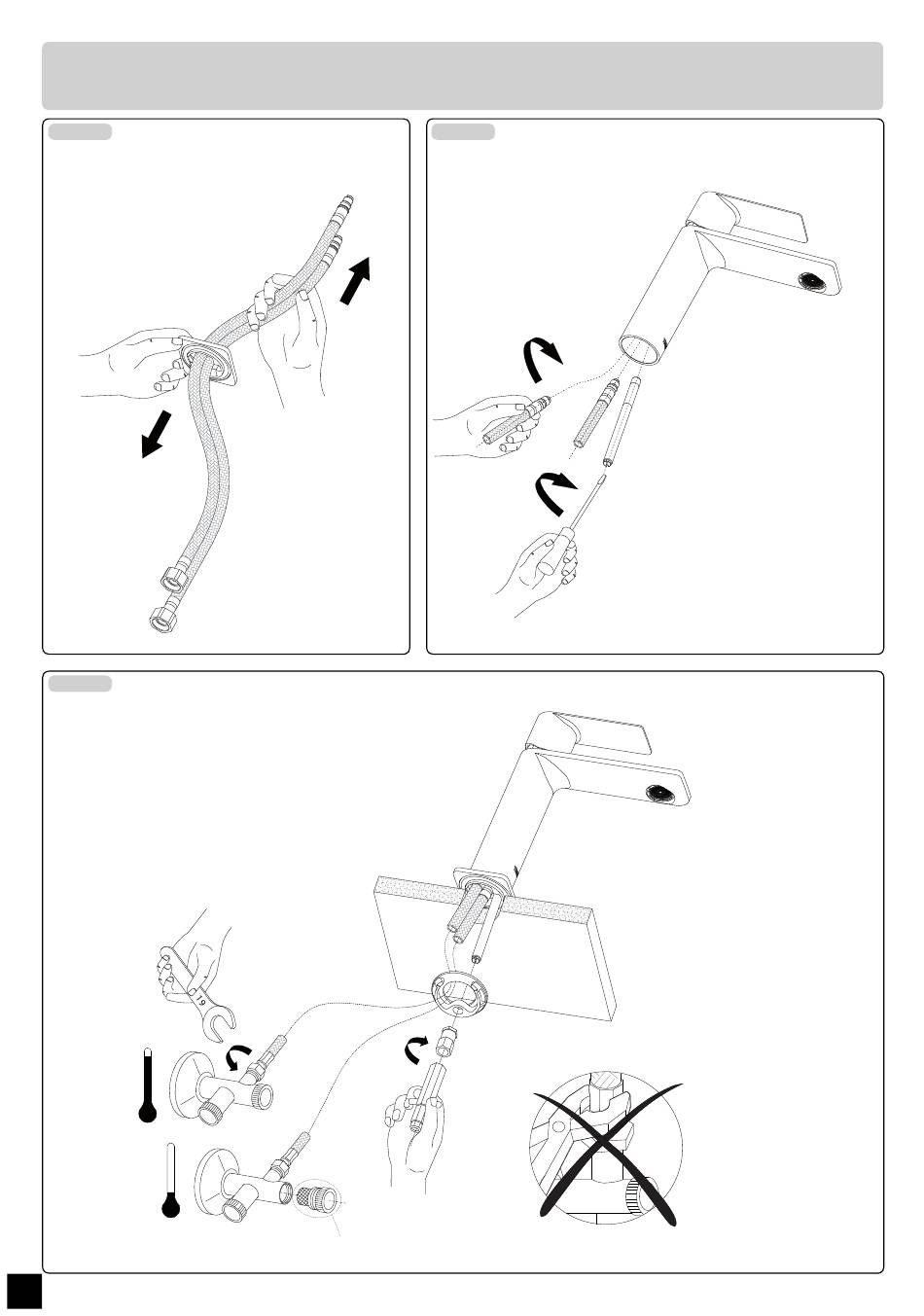 19