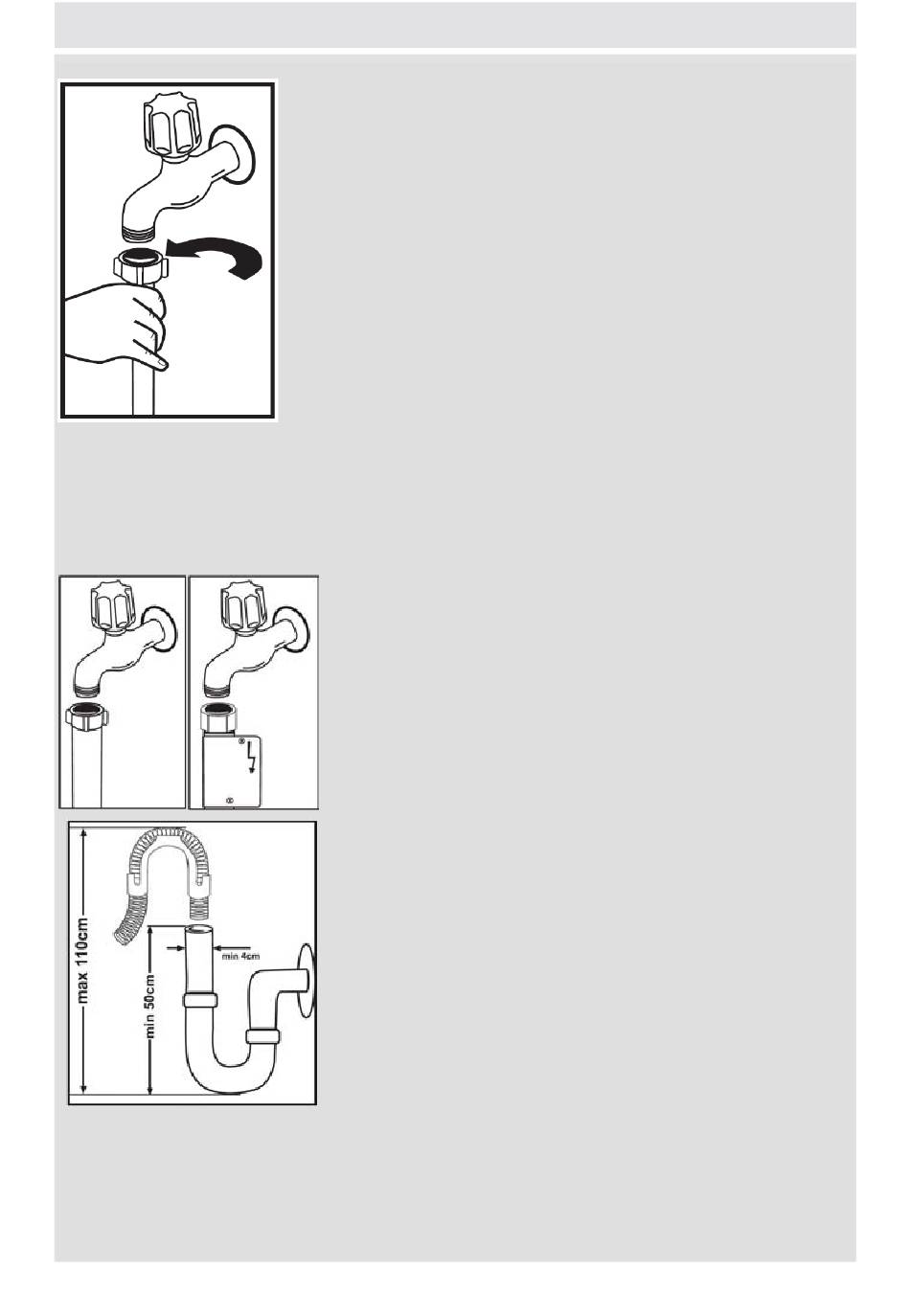 max 110cm
min 50cm
min 4cm