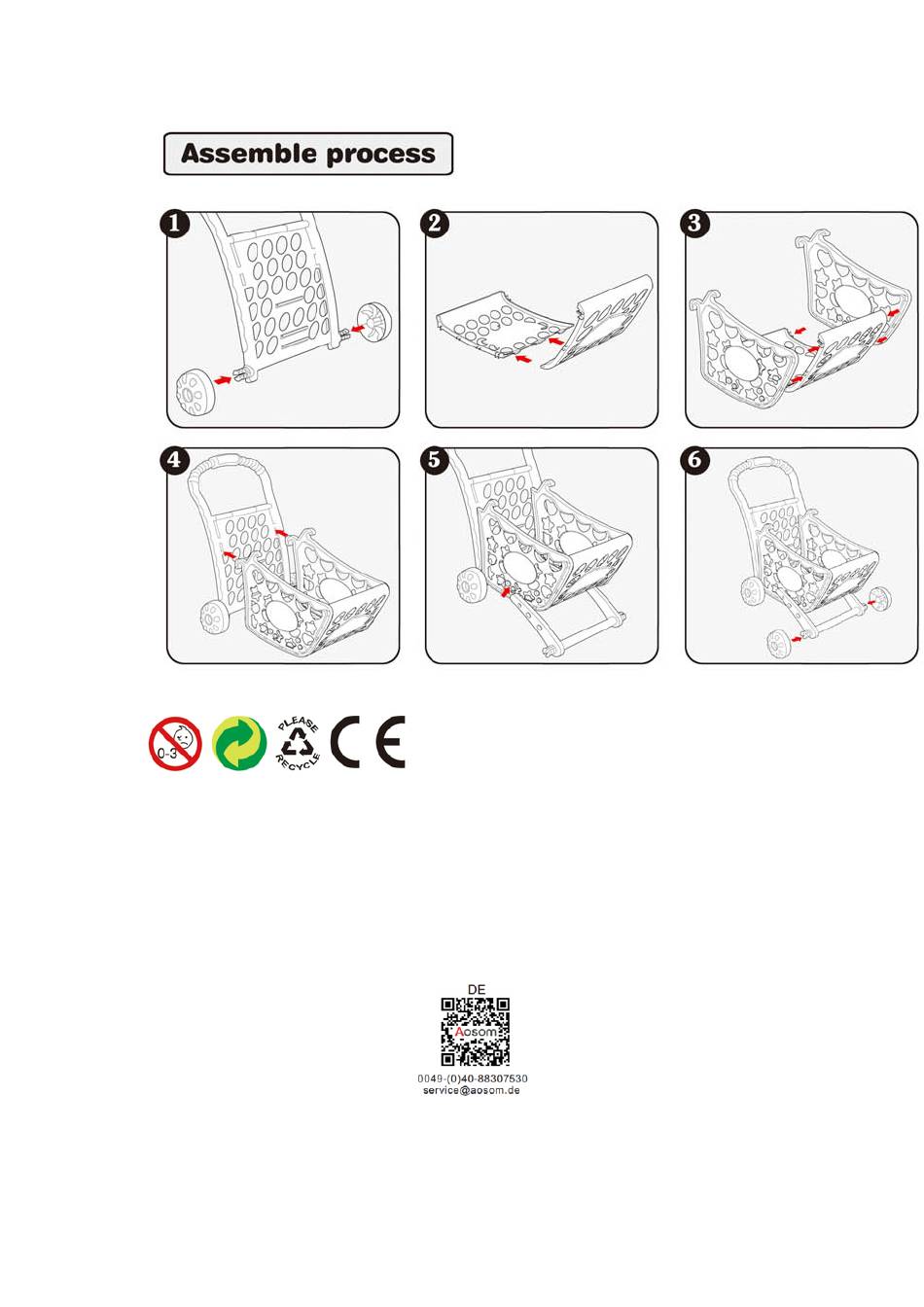 Assemble process

1

2

3

4

5

6

0-3

PLEASE RECYCLE

CE

DE

Aosom

0049-(0)40-88307530
service@aosom.de