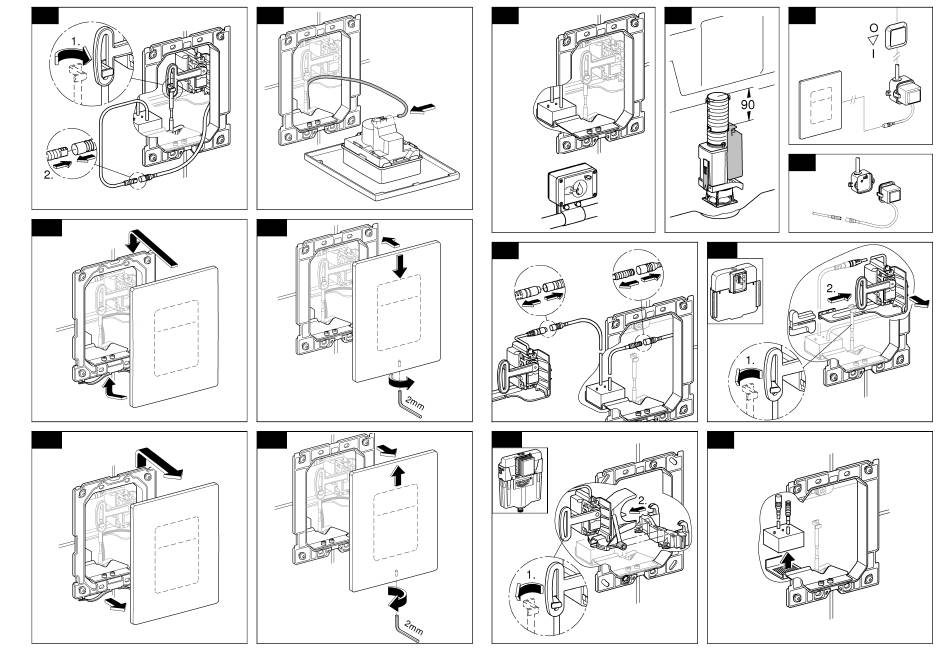 1.

2.

2mm

2mm

90

O
I

2.

1.

2.

1.