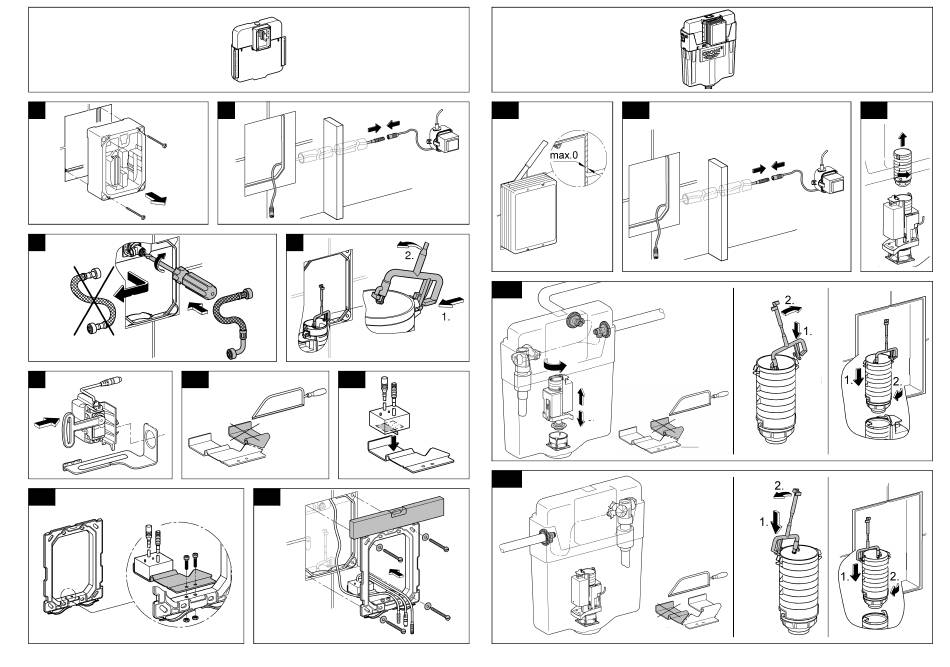 2.

1.

max.0

2.

1.

1.

2.

2.

1.

1.

2.