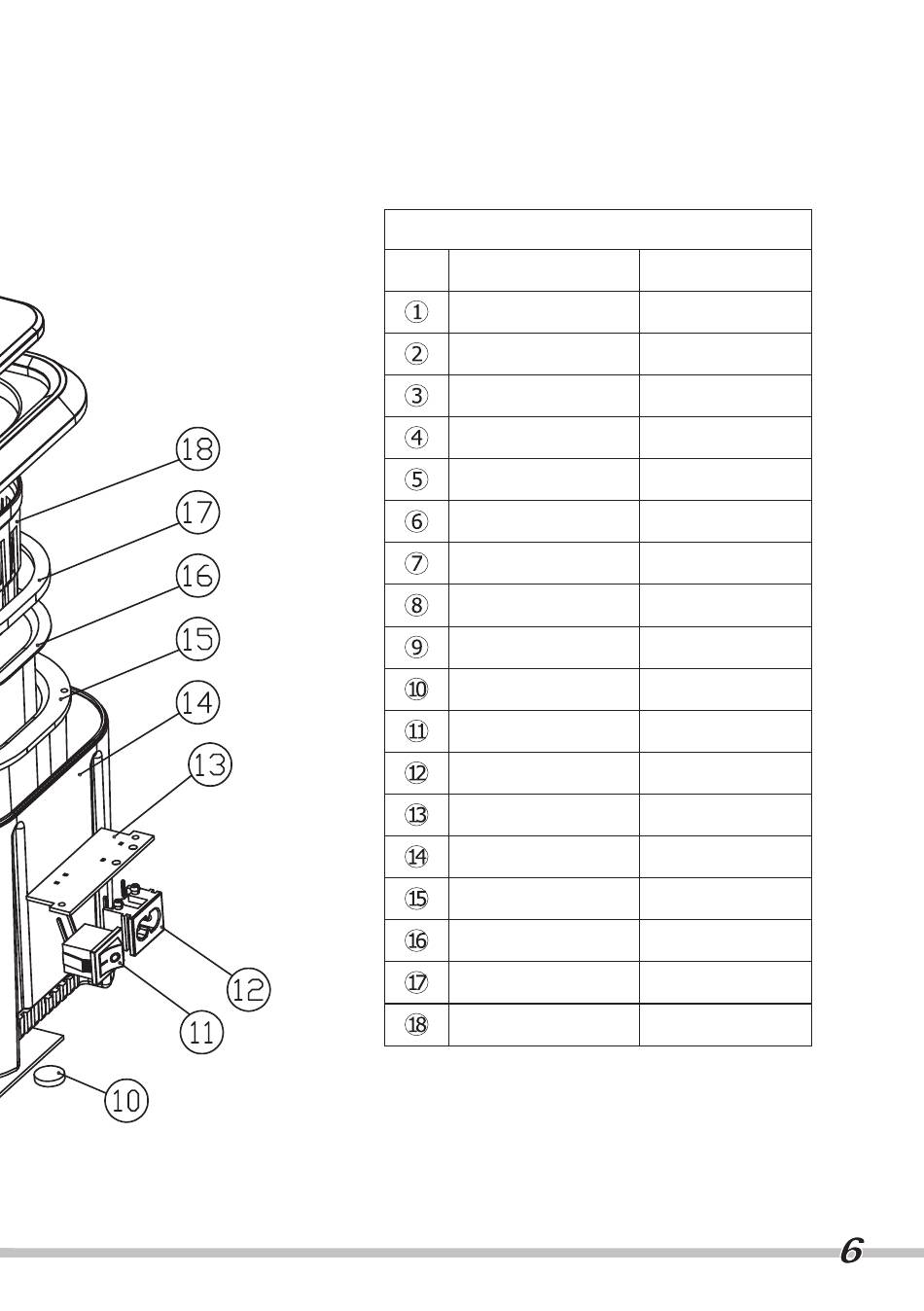 18
17
16
15
14
13
12
11
10

| | | |
|---|---|---|
| ① | | |
| ② | | |
| ③ | | |
| ④ | | |
| ⑤ | | |
| ⑥ | | |
| ⑦ | | |
| ⑧ | | |
| ⑨ | | |
| ⑩ | | |
| ⑪ | | |
| ⑫ | | |
| ⑬ | | |
| ⑭ | | |
| ⑮ | | |
| ⑯ | | |
| ⑰ | | |
| ⑱ | | |

6