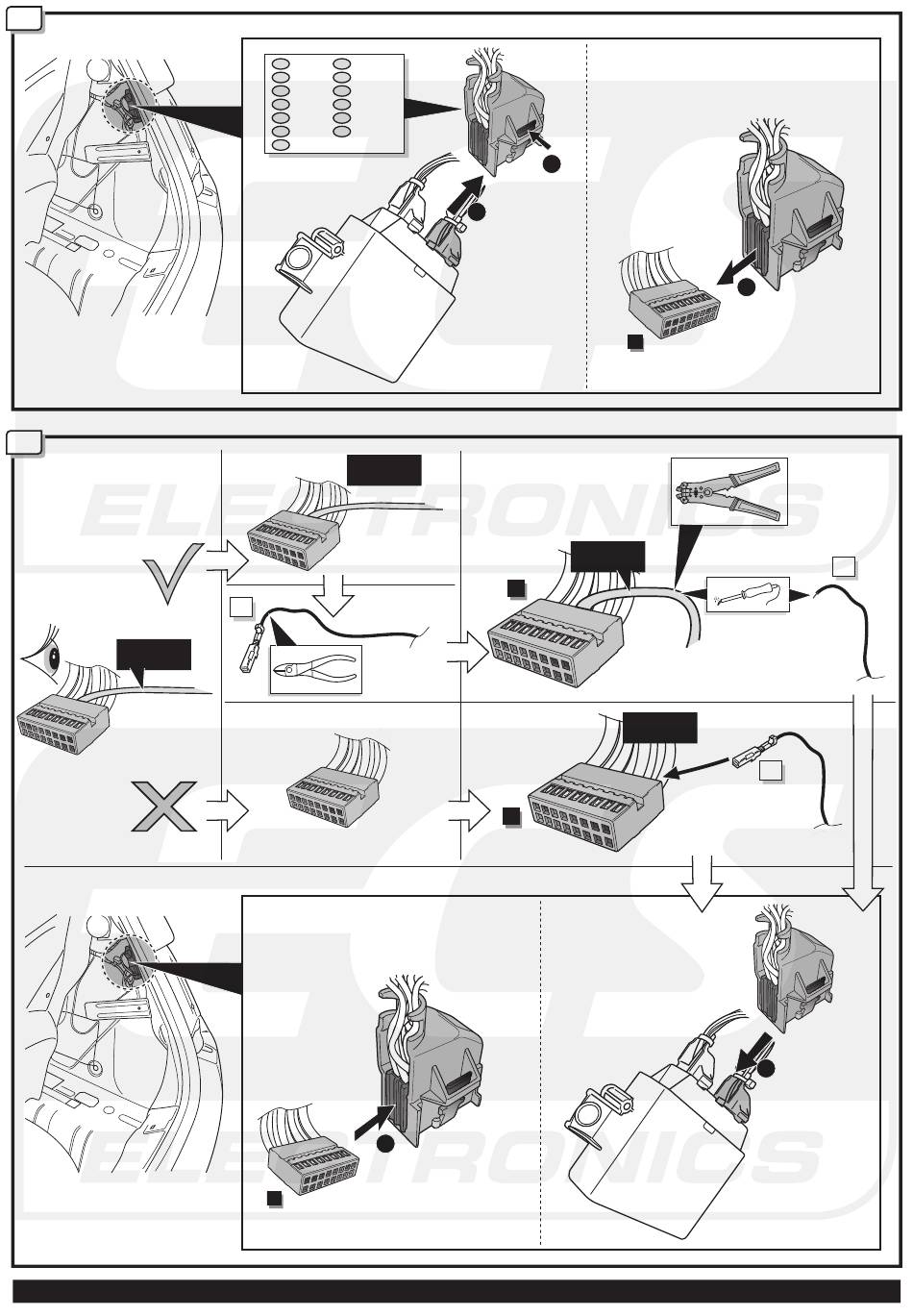 ELECTRONICS

ELECTRONICS