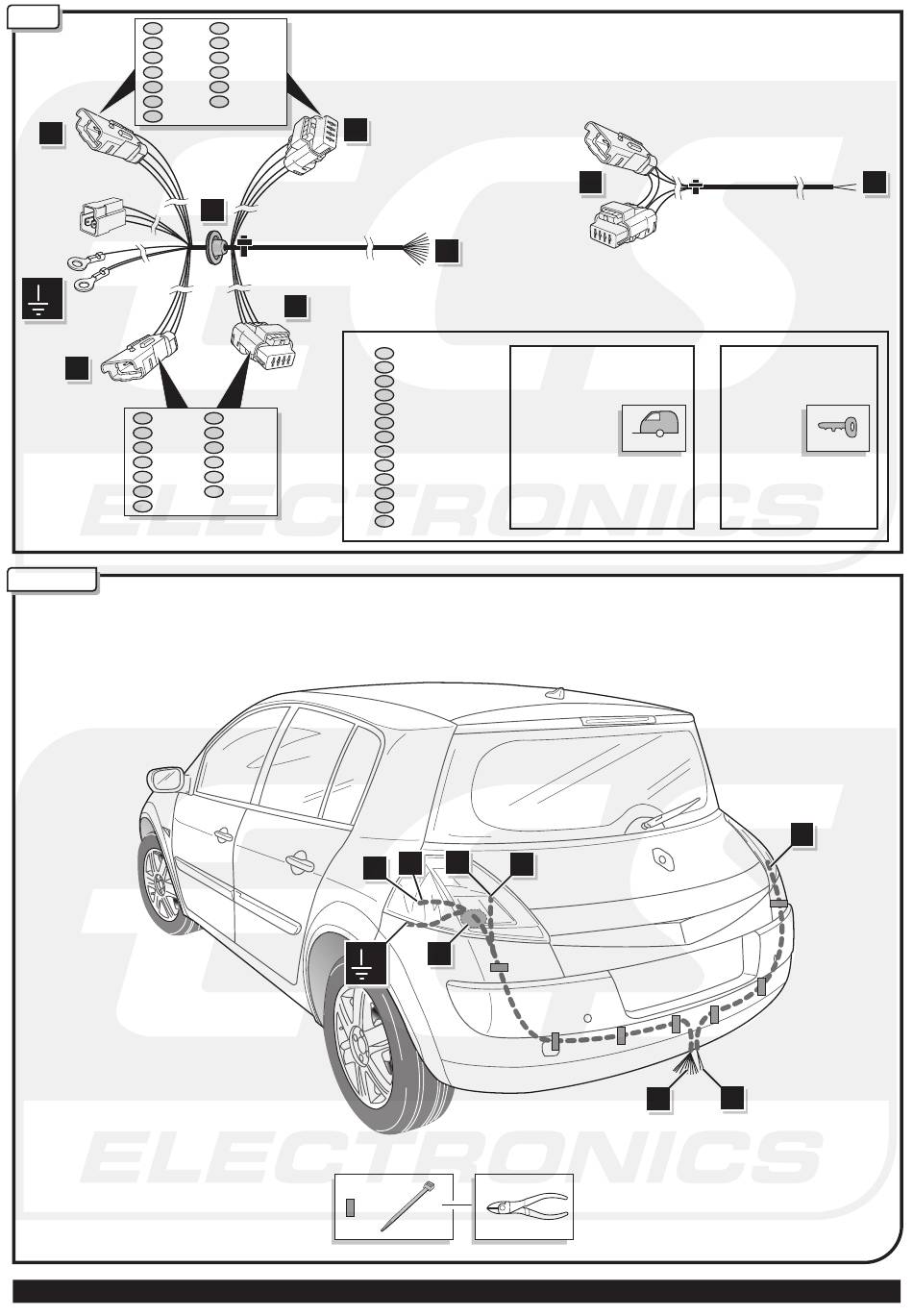 ECS
ELECTRONICS

ECS
ELECTRONICS