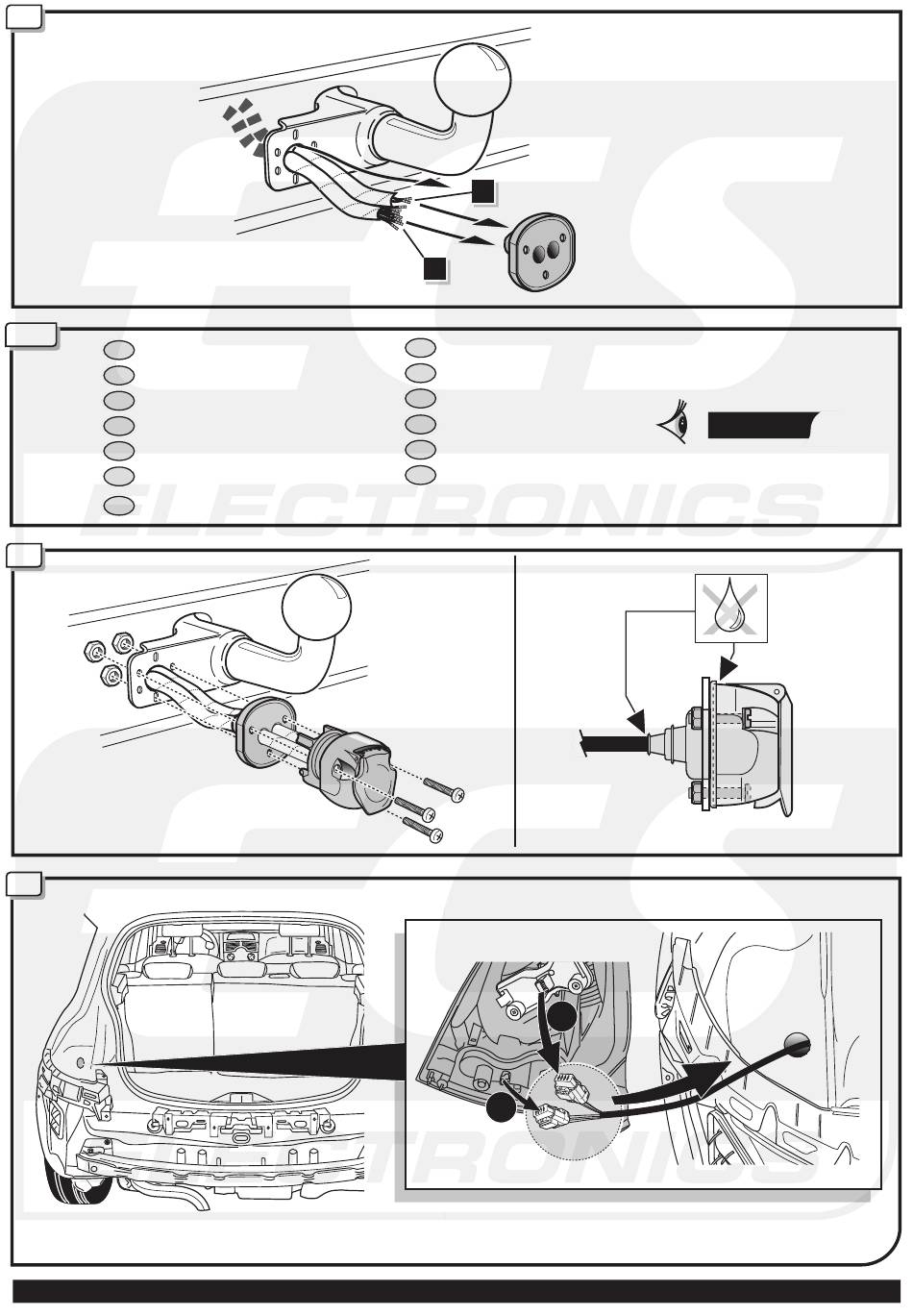 ECS ELECTRONICS

ECS ELECTRONICS