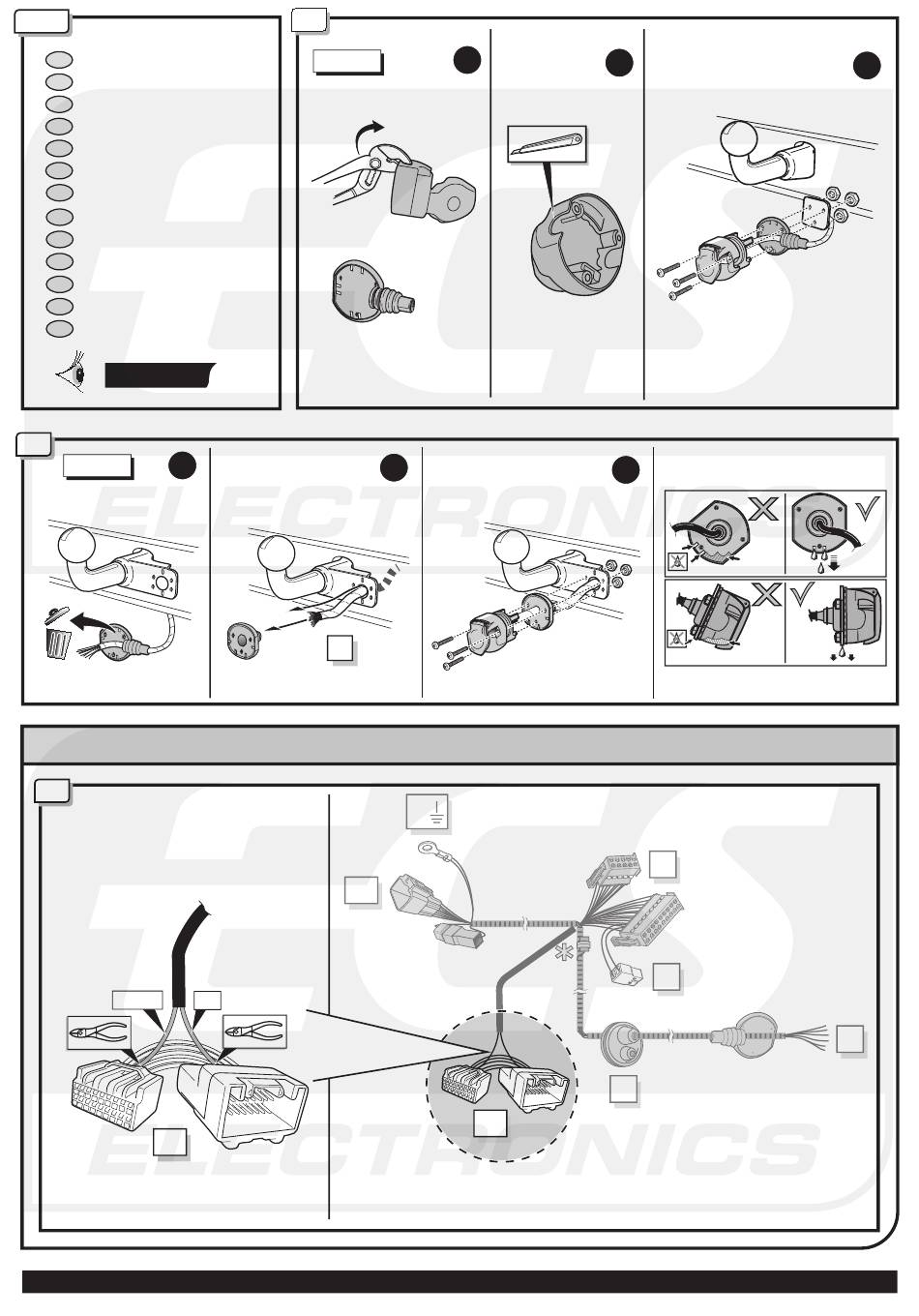 ECS ELECTRONICS

ECS ELECTRONICS