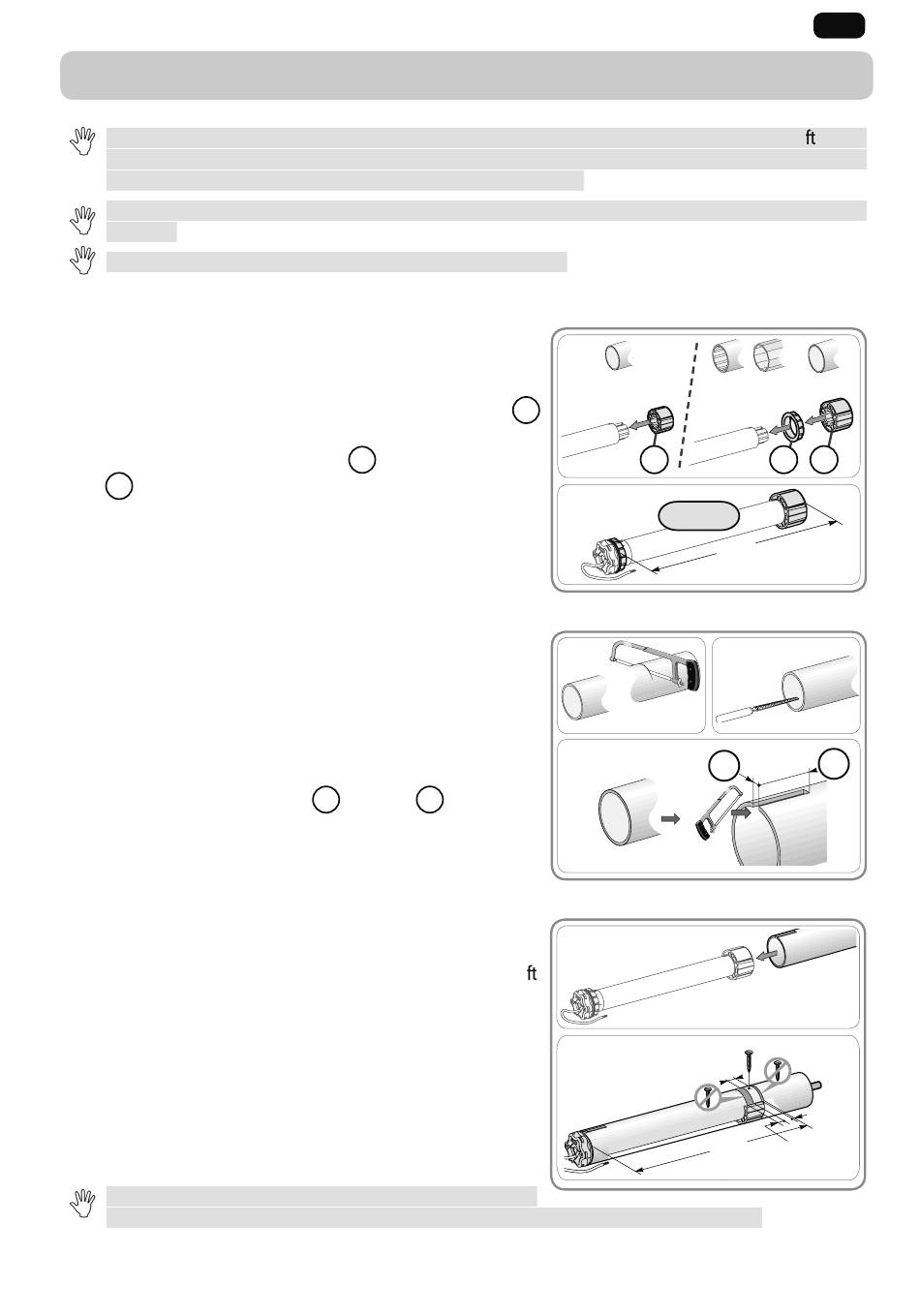 ft

ft