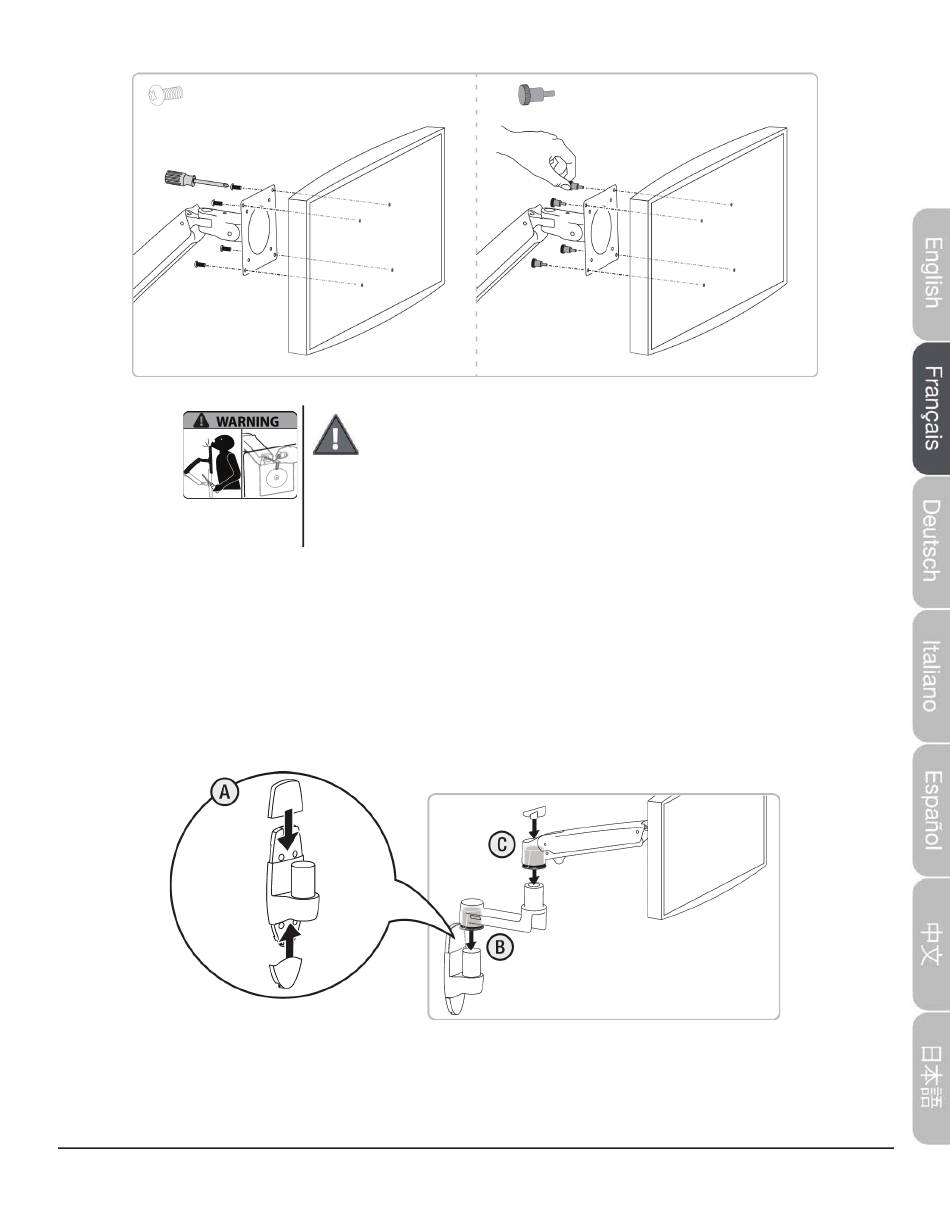 WARNING

A

C

B

English

Français

Deutsch

Italiano

Español

中文

日本語