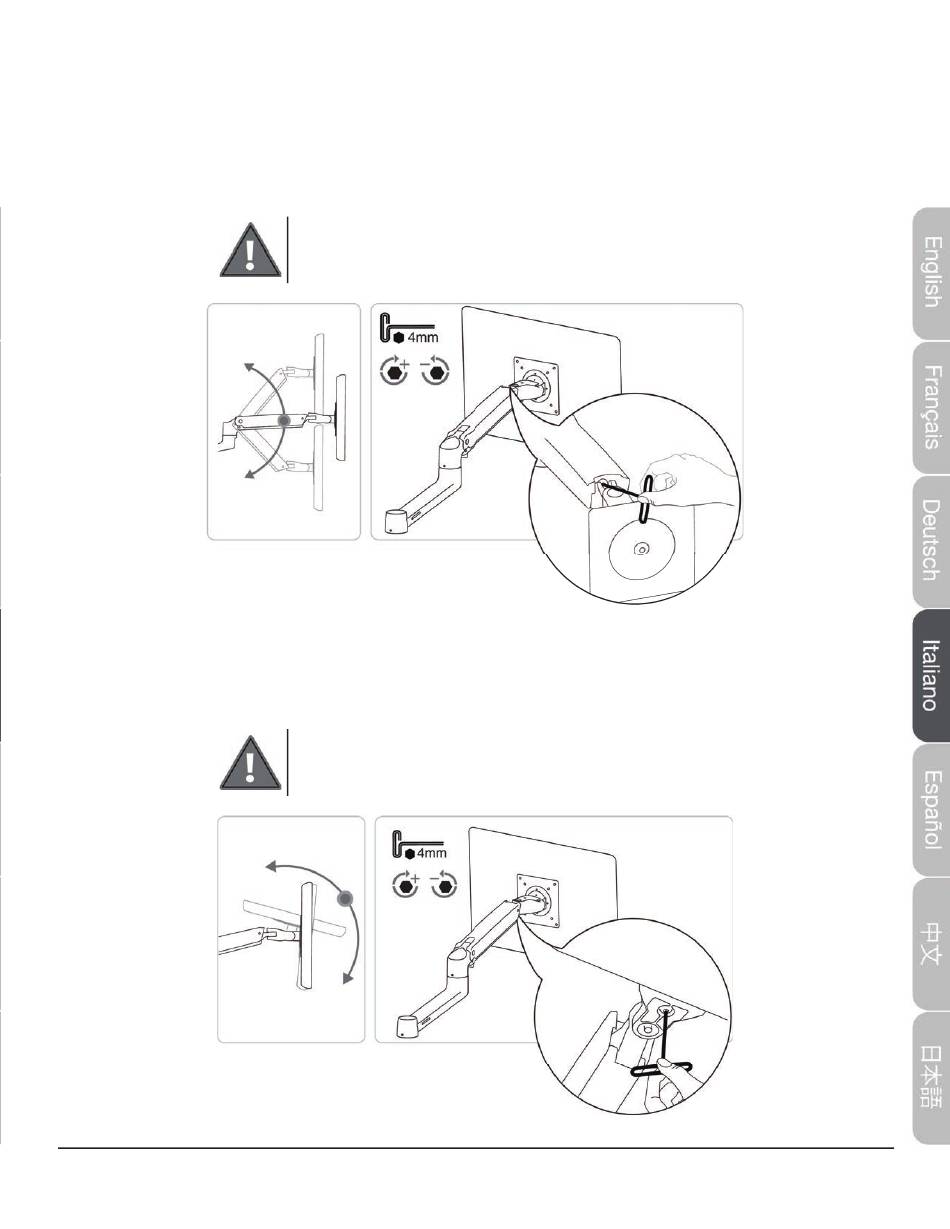 4mm

4mm

English

Français

Deutsch

Italiano

Español

中文

日本語