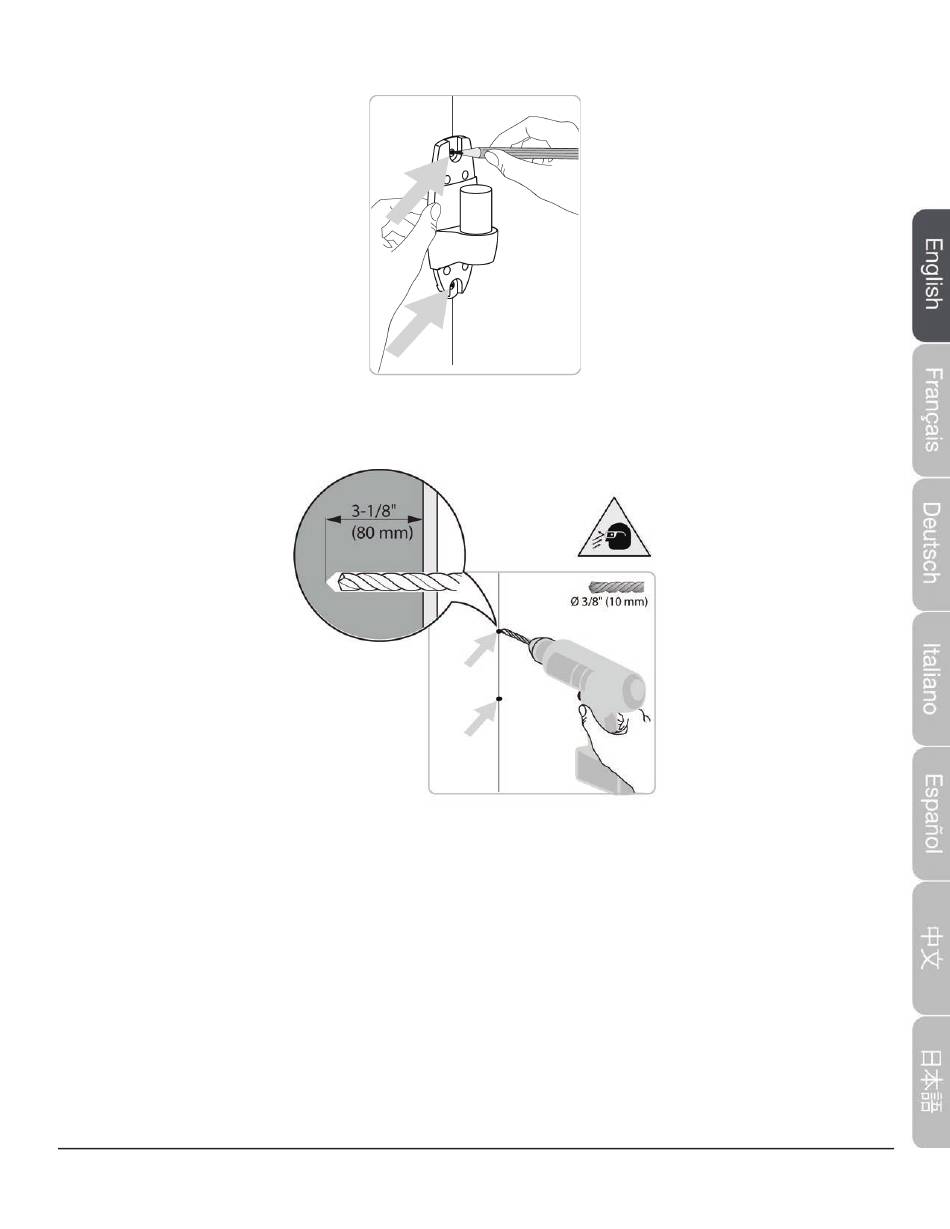 3-1/8"
(80 mm)

Ø 3/8" (10 mm)

English
Français
Deutsch
Italiano
Español
中文
日本語