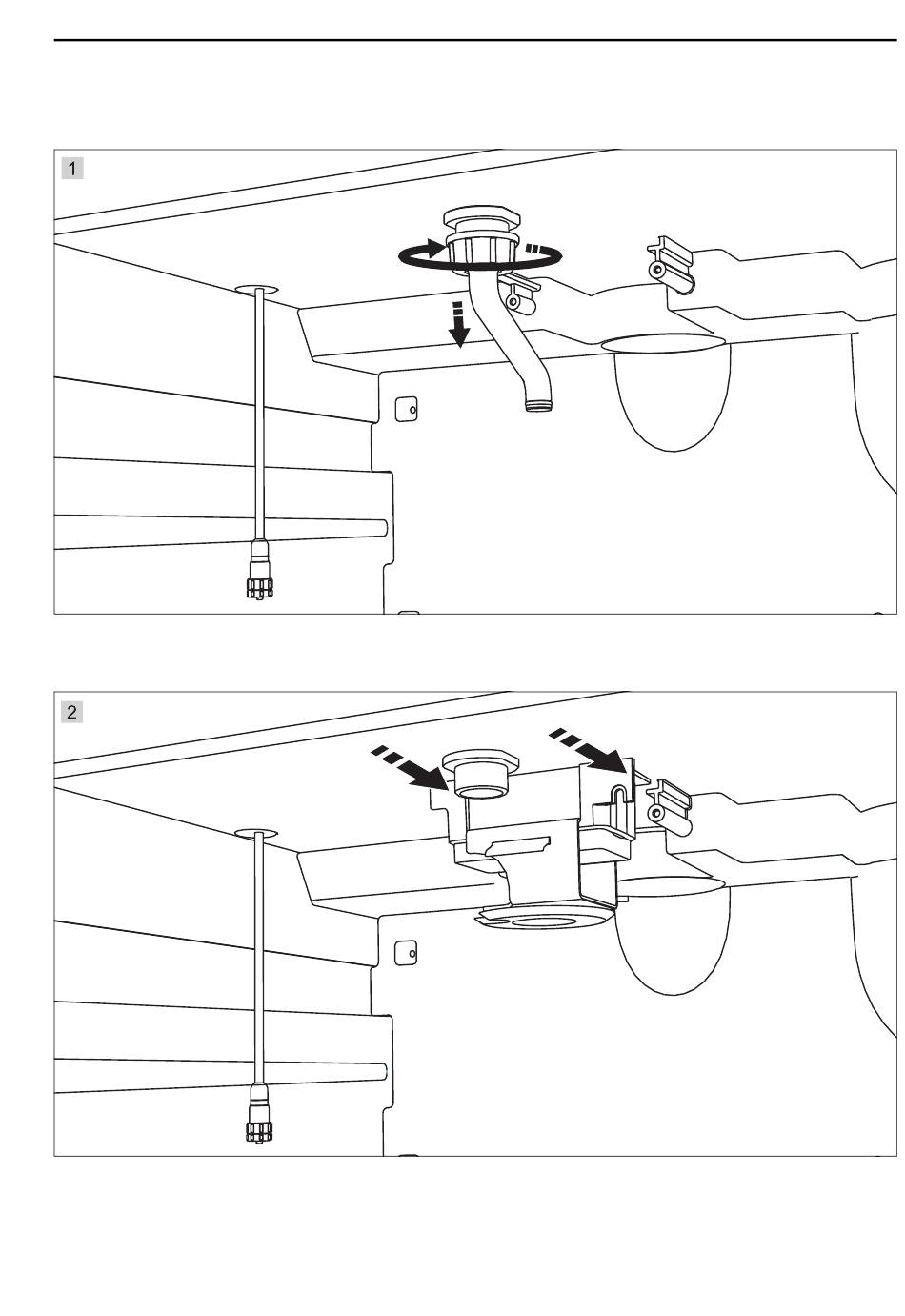 1

2