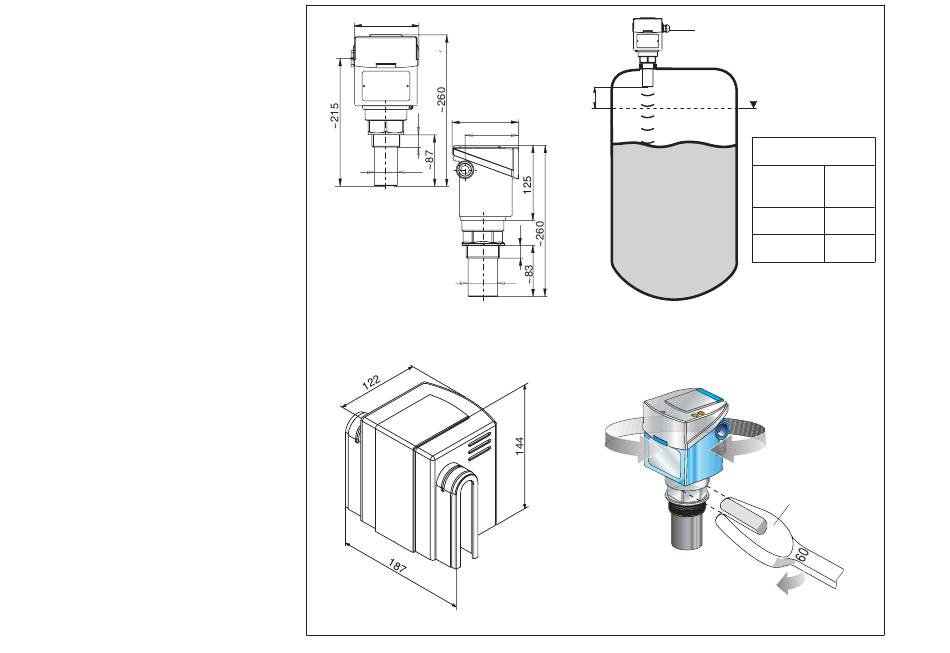 ~215
~260
~87
125
~260
~83
122
144
187
60