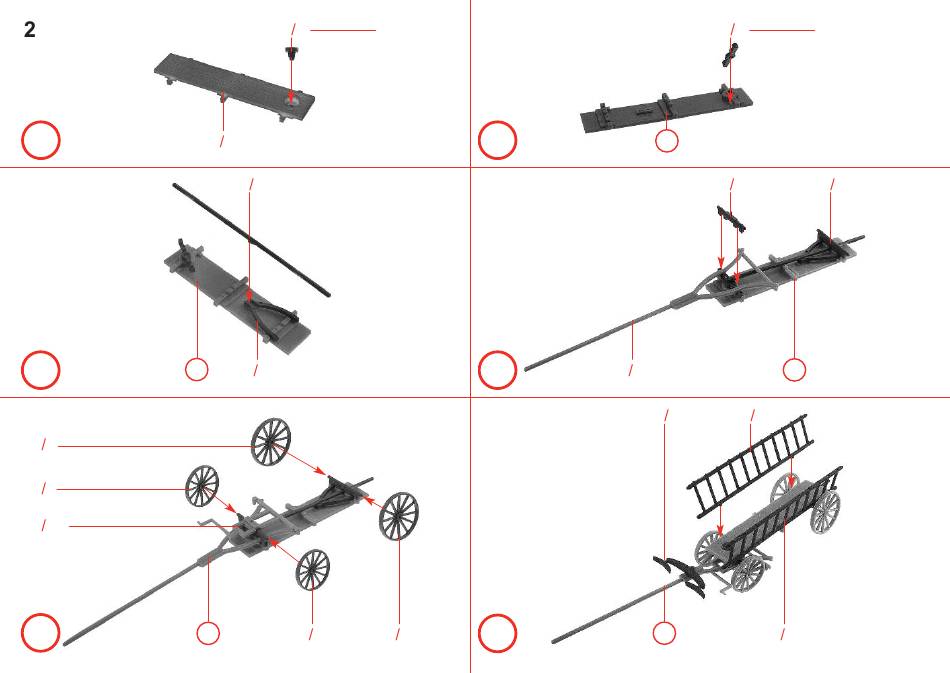 2