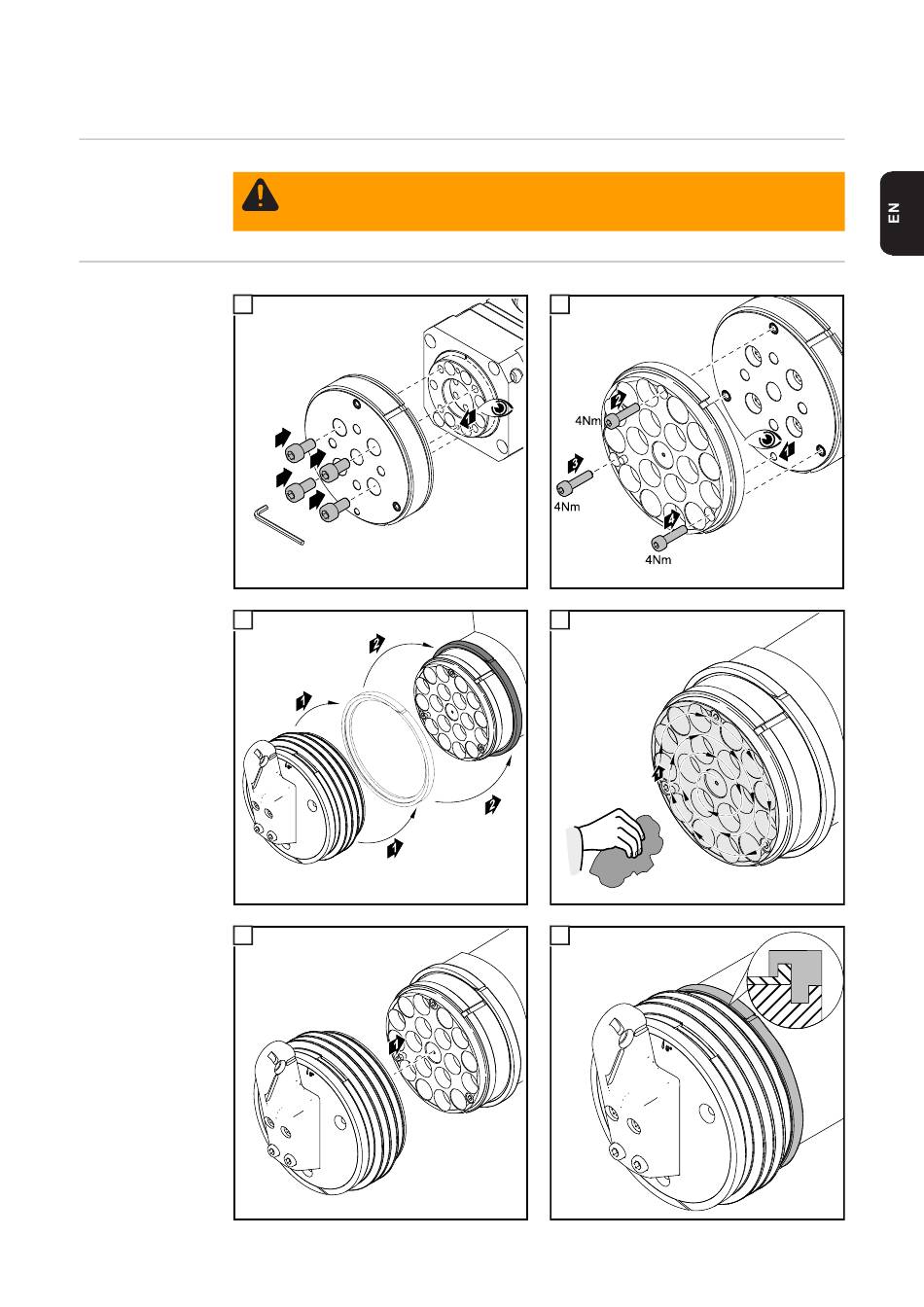 EN

4Nm

4Nm

4Nm