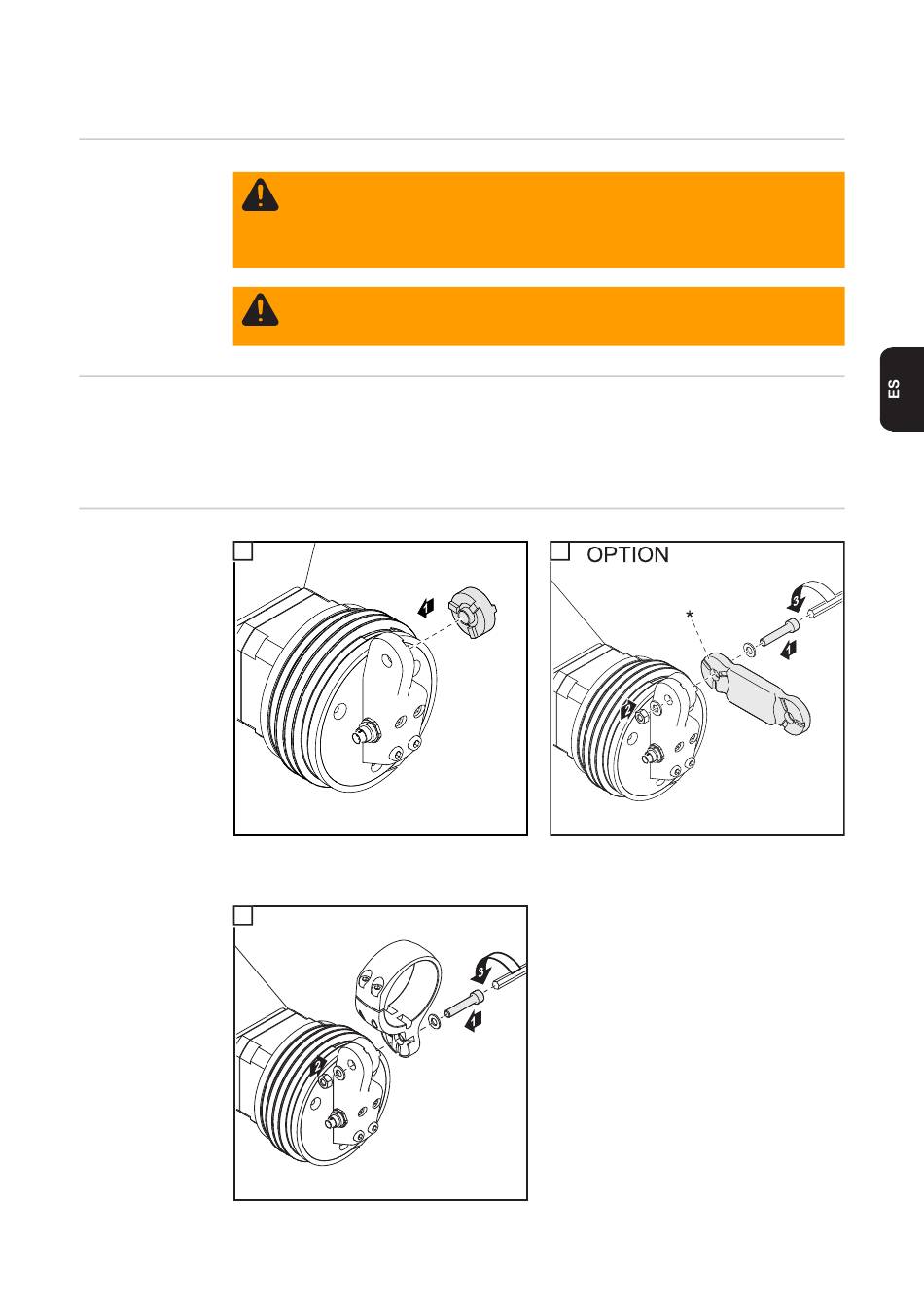 ES

OPTION

1

*

3

1

2

3

1

2