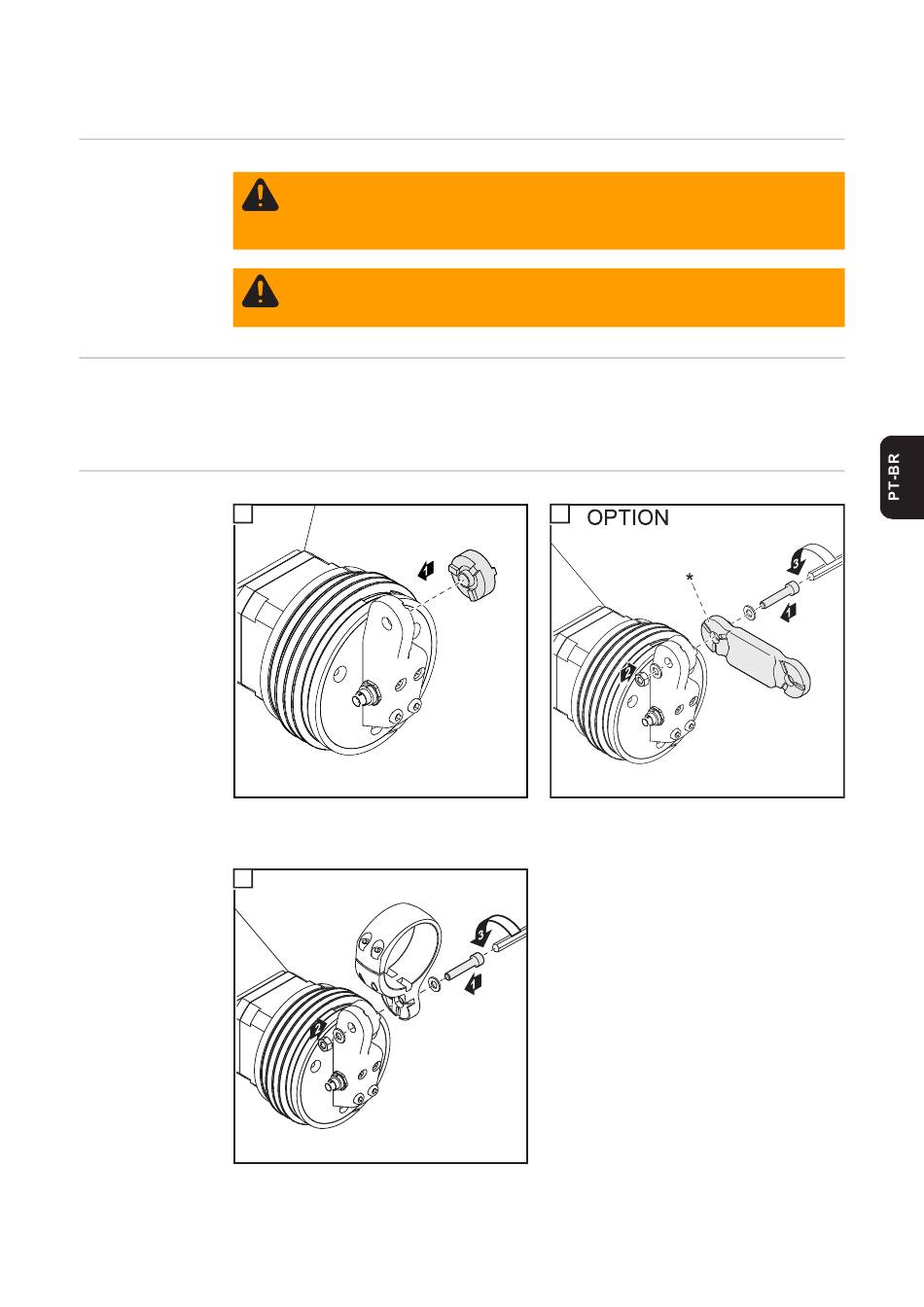 PT-BR

OPTION

*

1

2

3

1

2

3

1