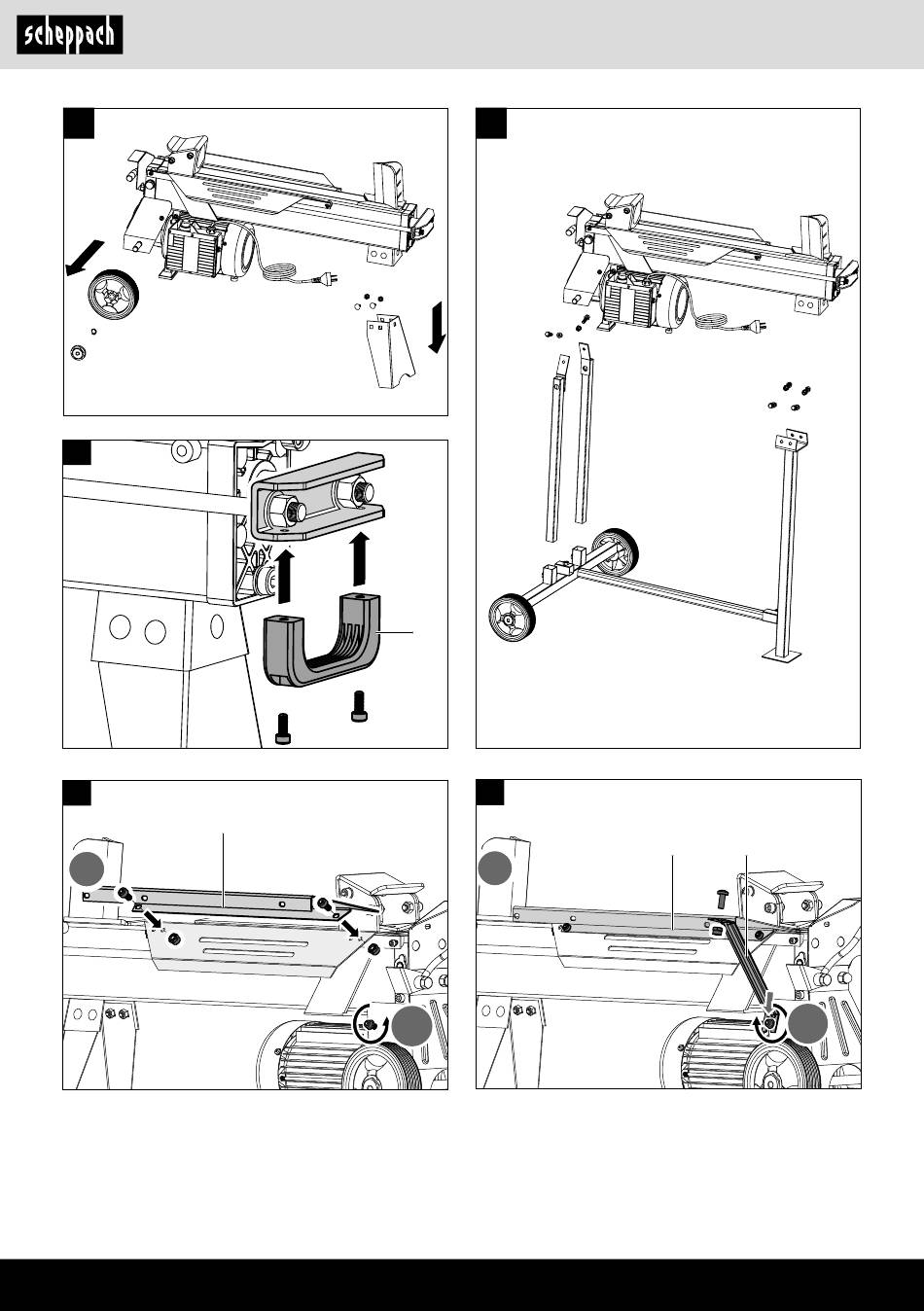 scheppach