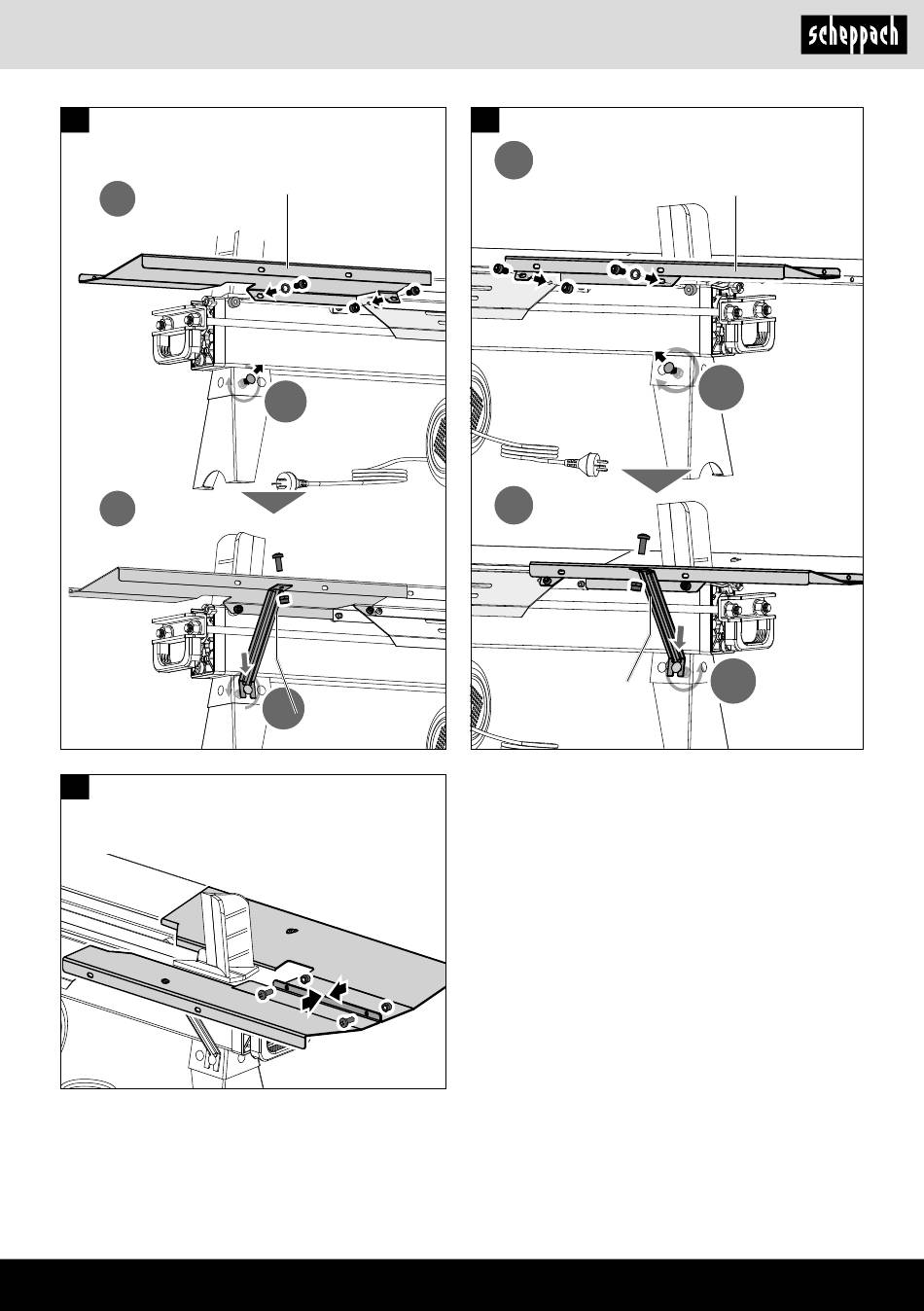 scheppach