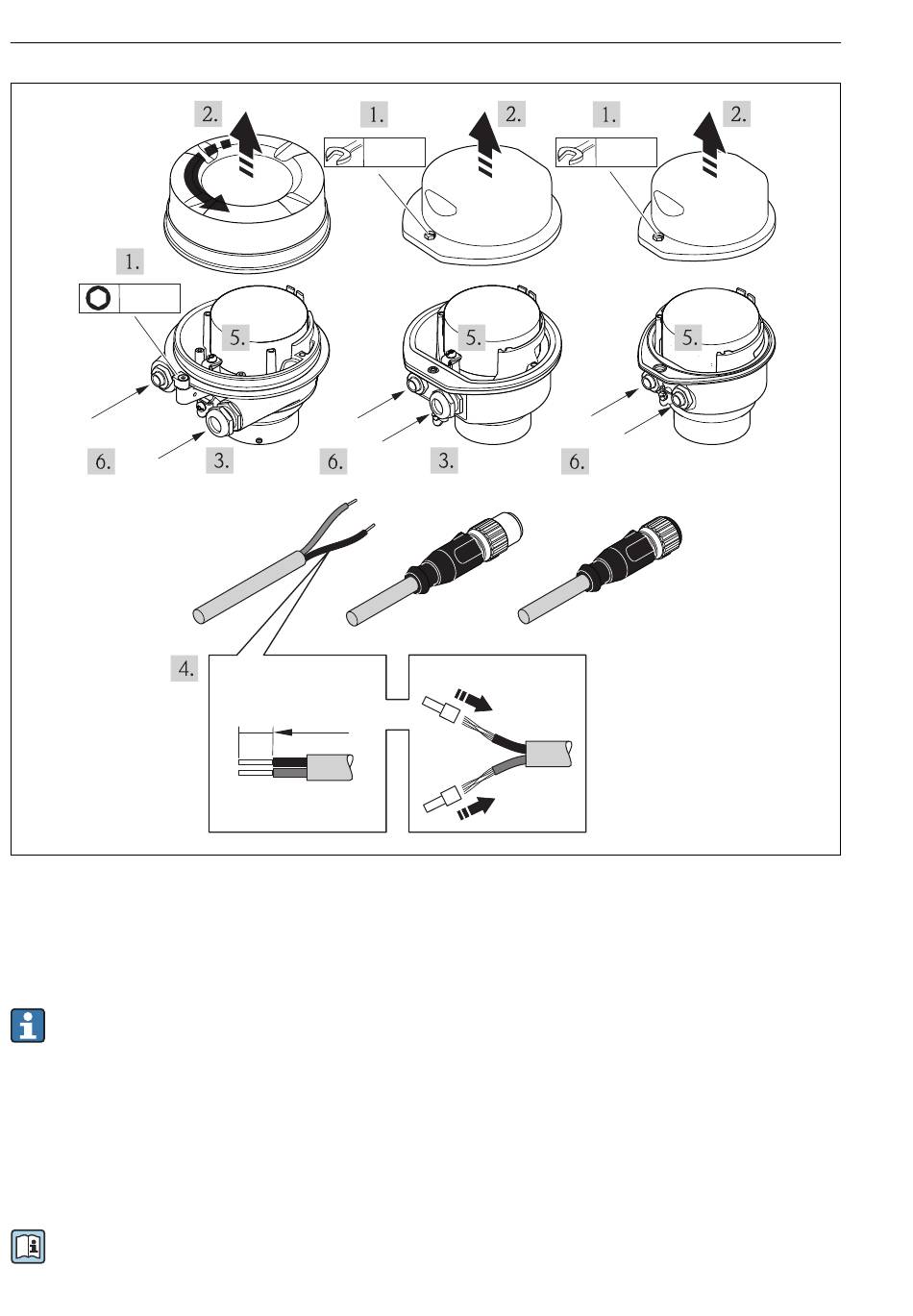 2.

1.

2.

1.

2.

1.

5.

5.

5.

6.

3.

6.

3.

6.

4.