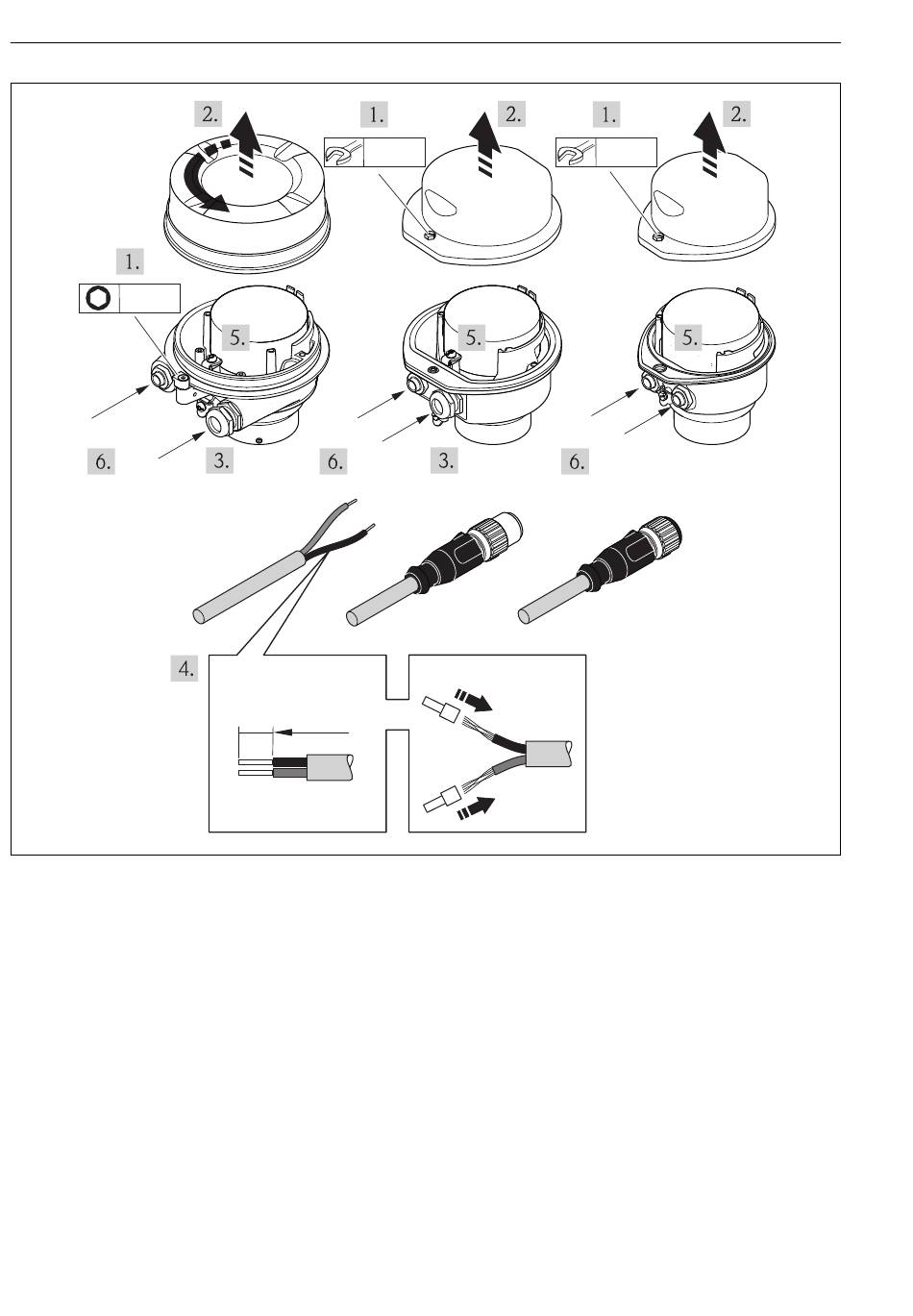 2.

1.

2.

1.

2.

1.

5.

5.

5.

6.

3.

6.

3.

6.

4.