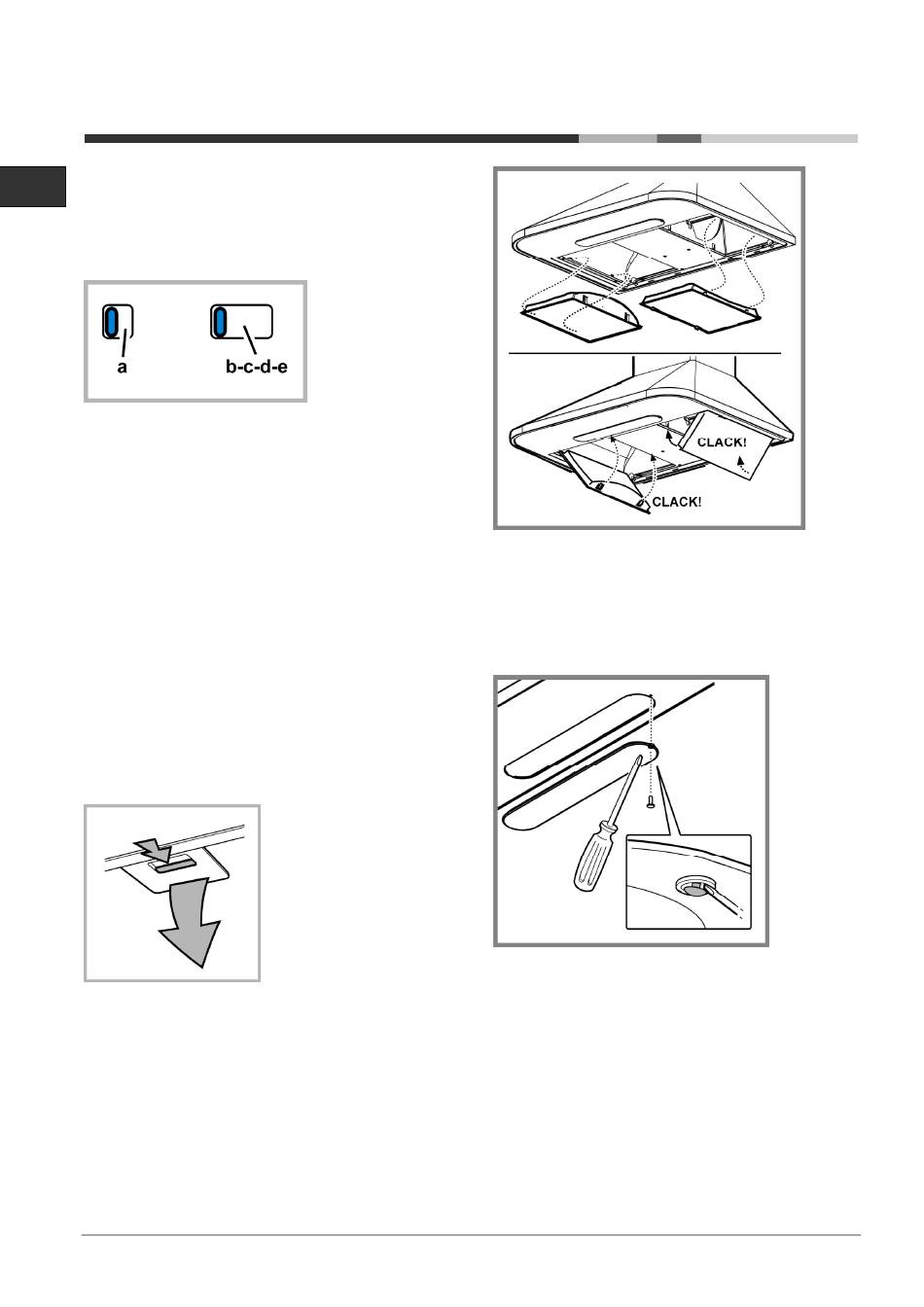 a

b-c-d-e

CLACK!

CLACK!