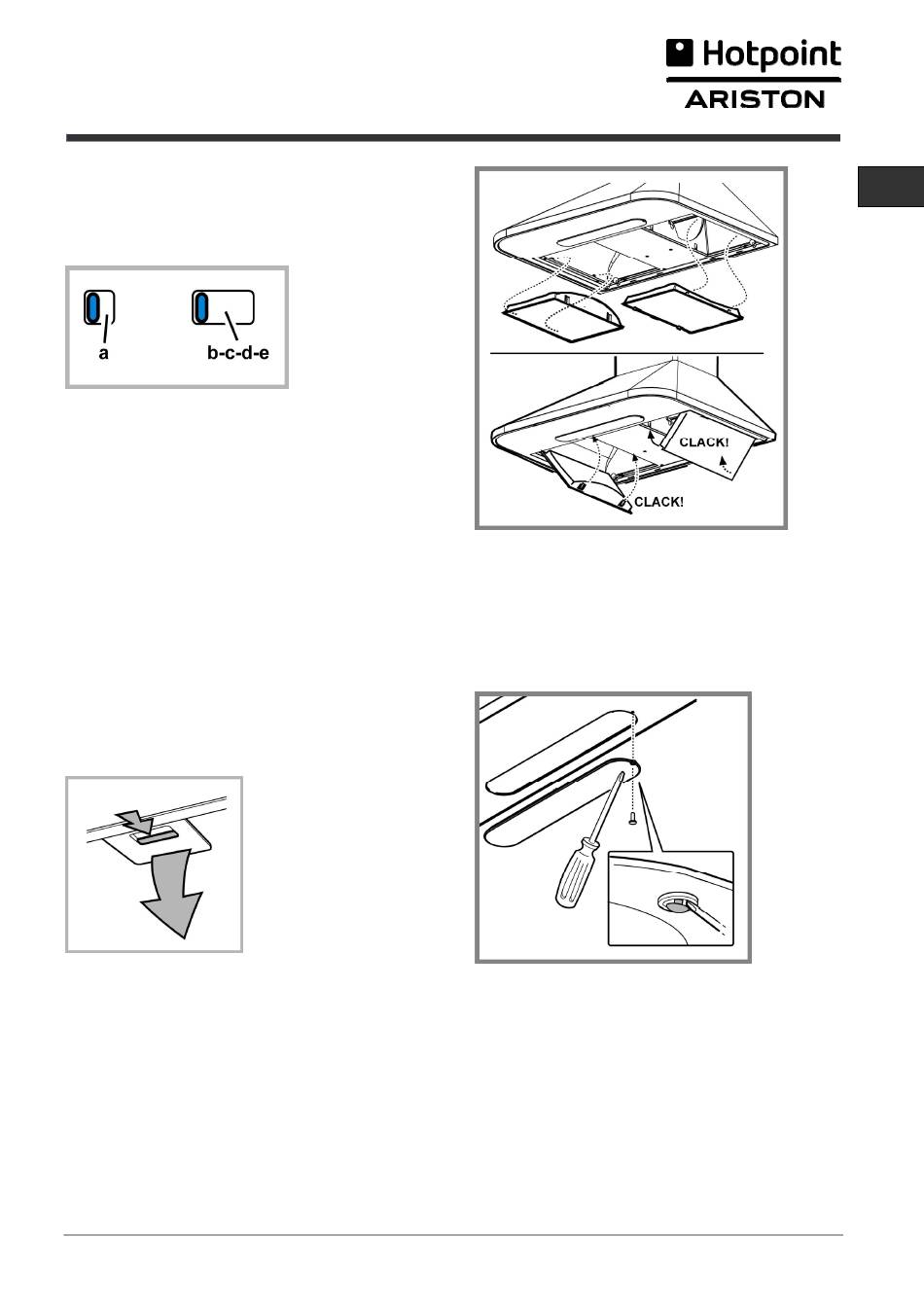 Hotpoint
ARISTON

a
b-c-d-e

CLACK!
CLACK!