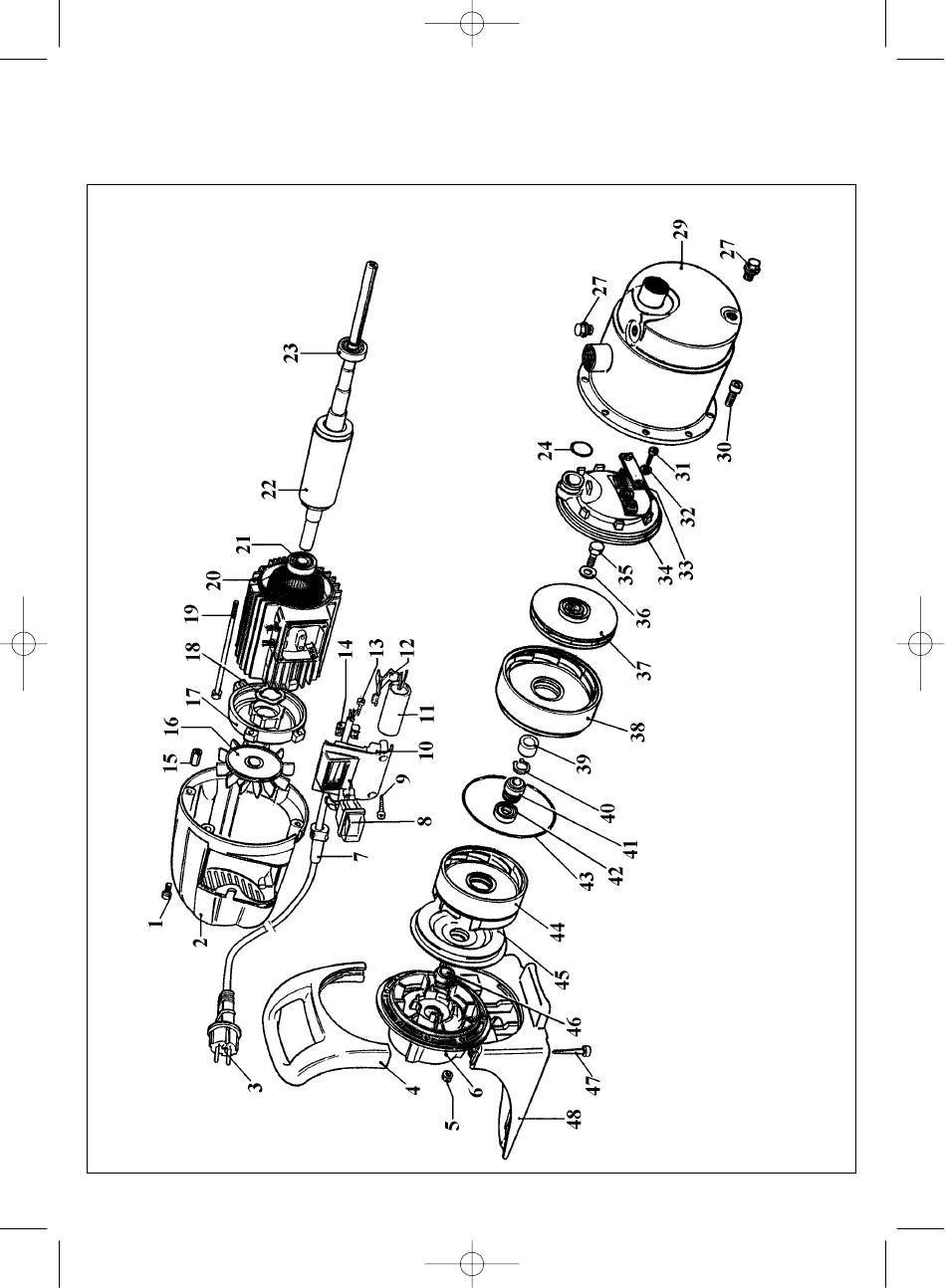 1
2
3
4
5
6
7
8
9
10
11
12
13
14
15
16
17
18
19
20
21
22
23
24
27
27
29
30
31
32
33
34
35
36
37
38
39
40
41
42
43
44
45
46
47
48