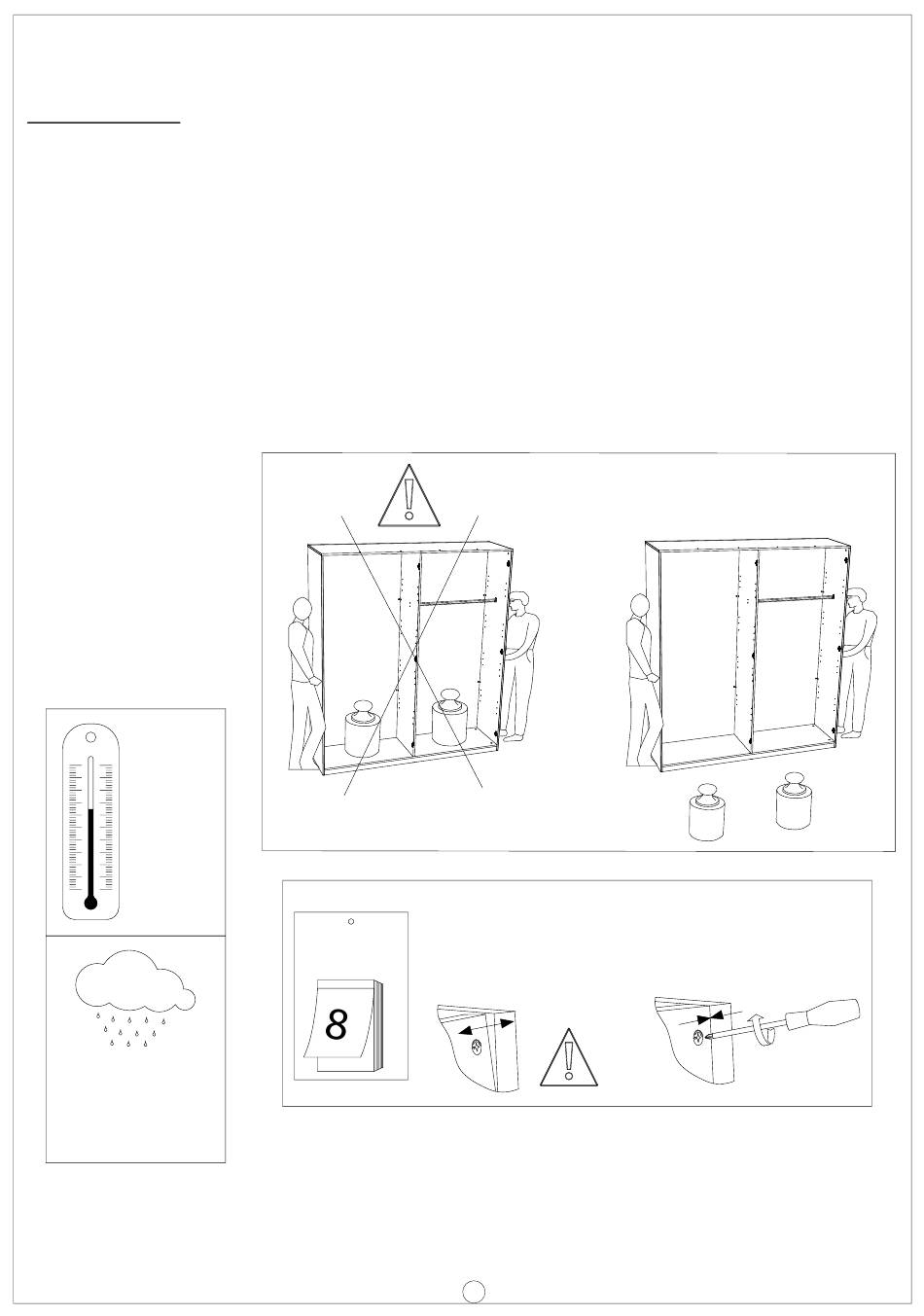 8