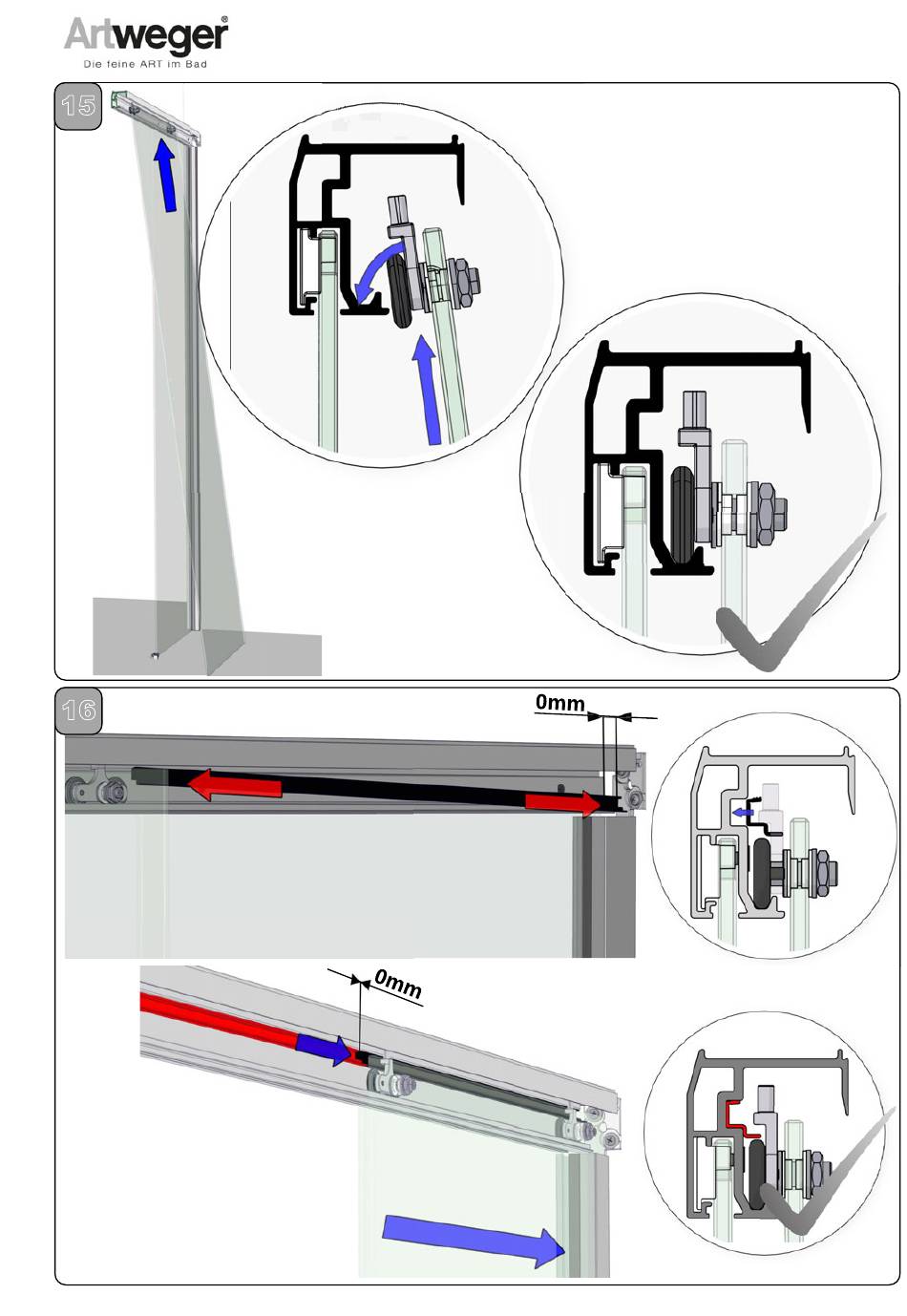 Artweger®
Die feine ART im Bad

15

16

0mm

0mm