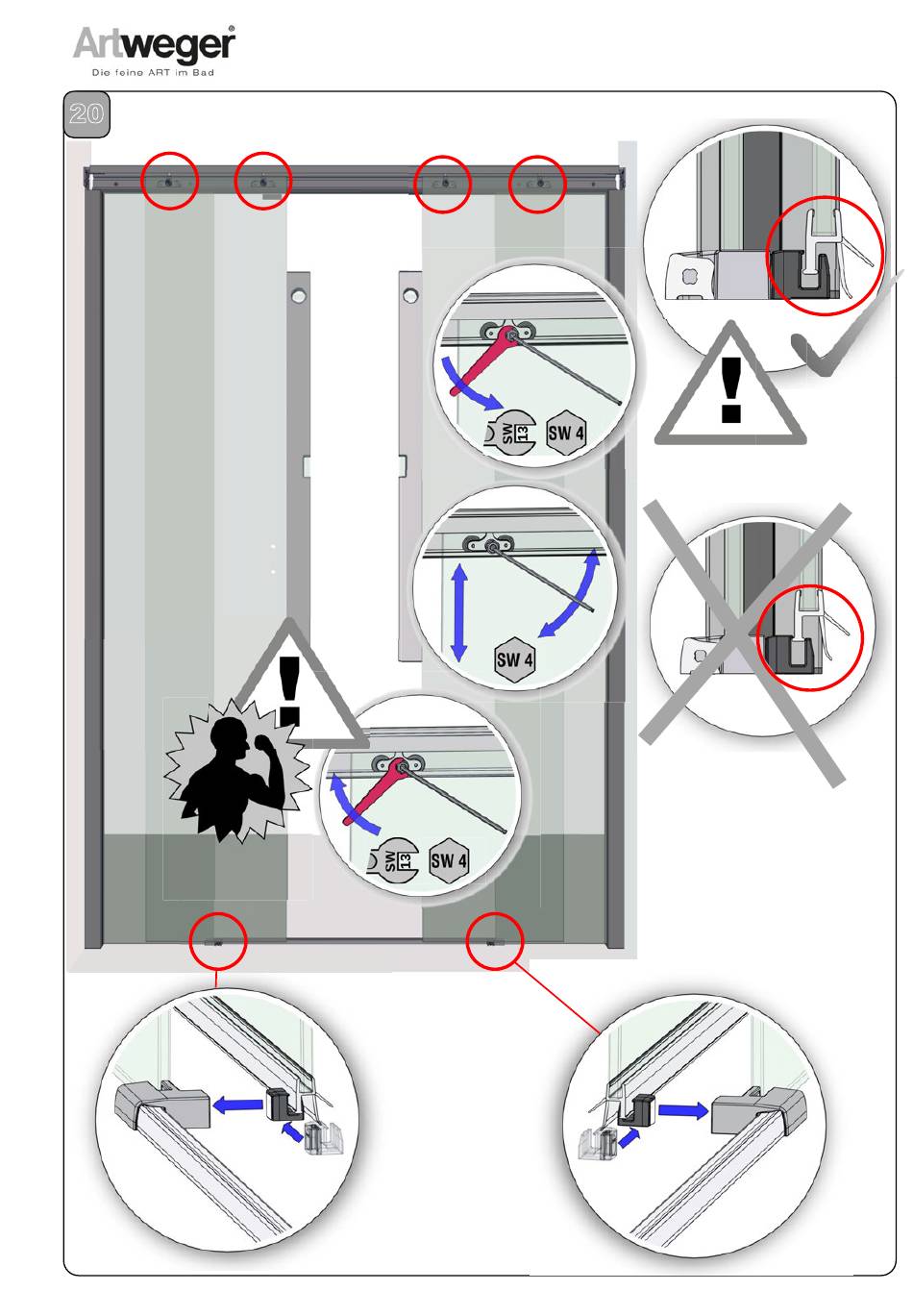 Artweger®
Die feine ART im Bad

20

SW 13
SW 4

SW 4

SW 13
SW 4