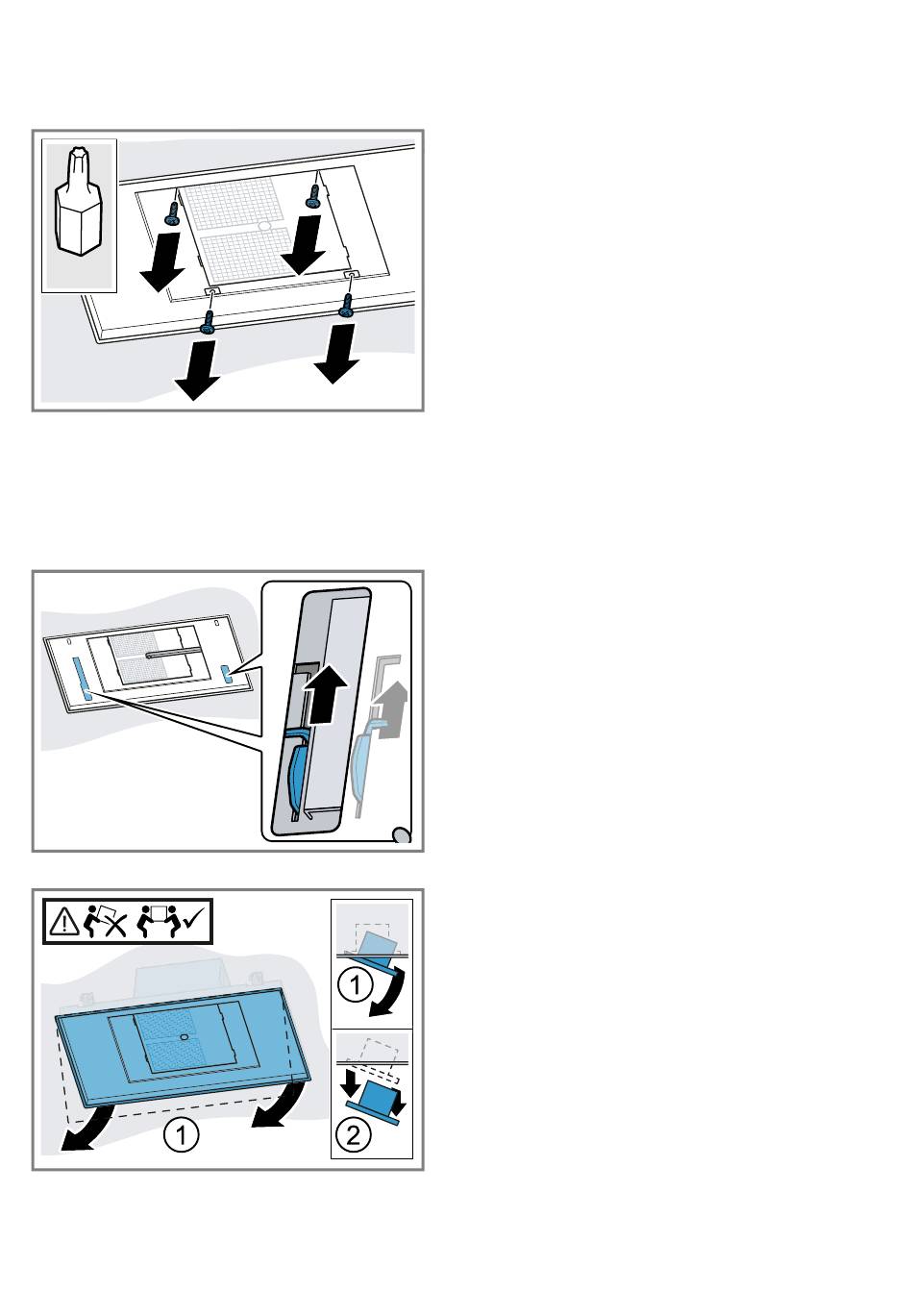 ①

①

②