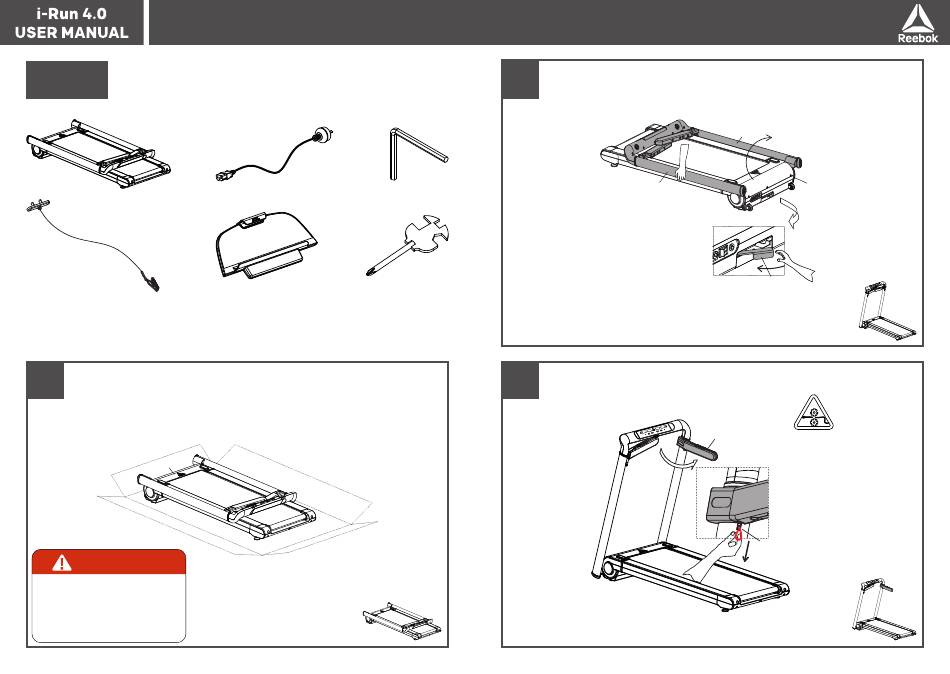 i-Run 4.0
USER MANUAL

Reebok